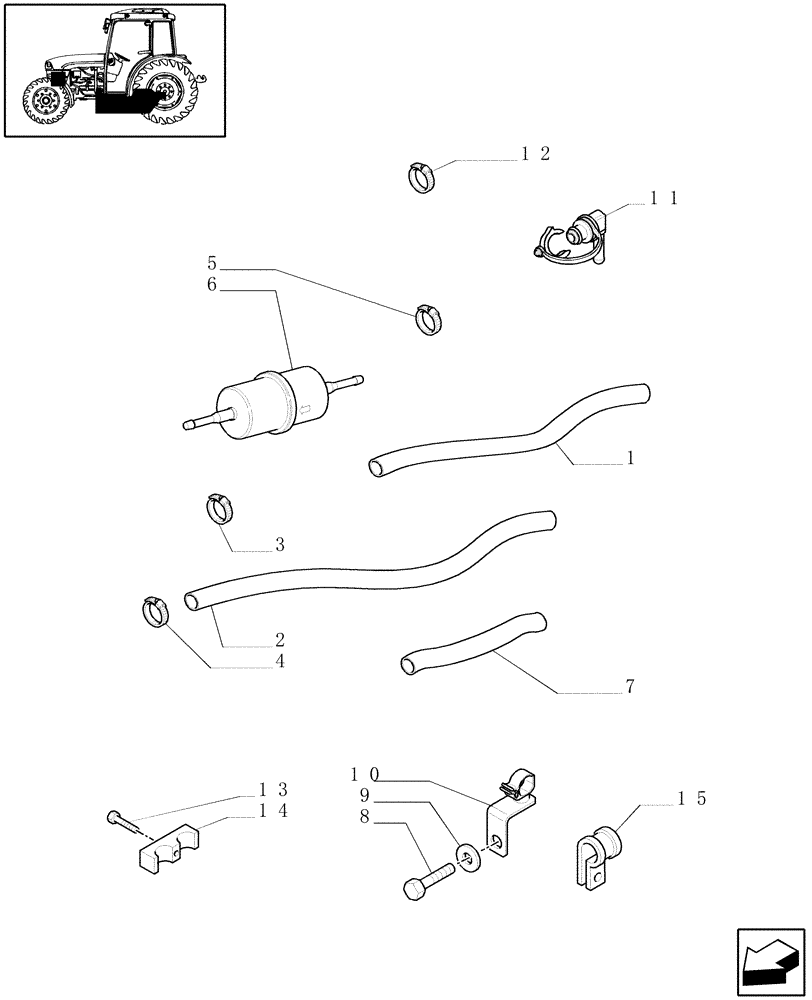 12
11
5
6
1
3
2
4
7
13
14
10
9
8
15