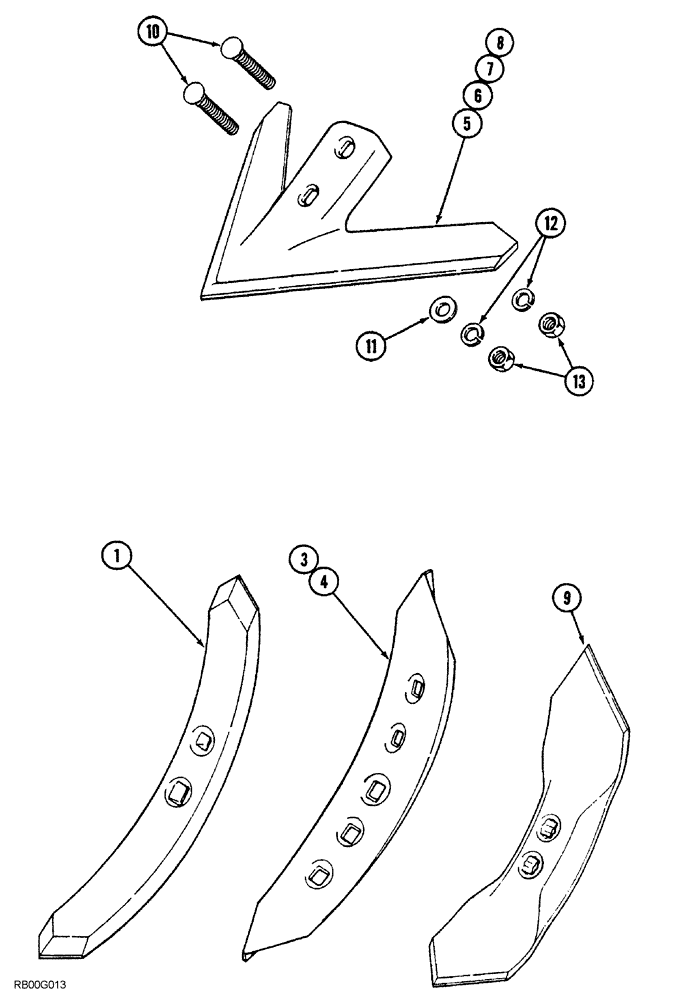 10
8
7
6
5
12
11
13
1
3
4
9
RB00G013