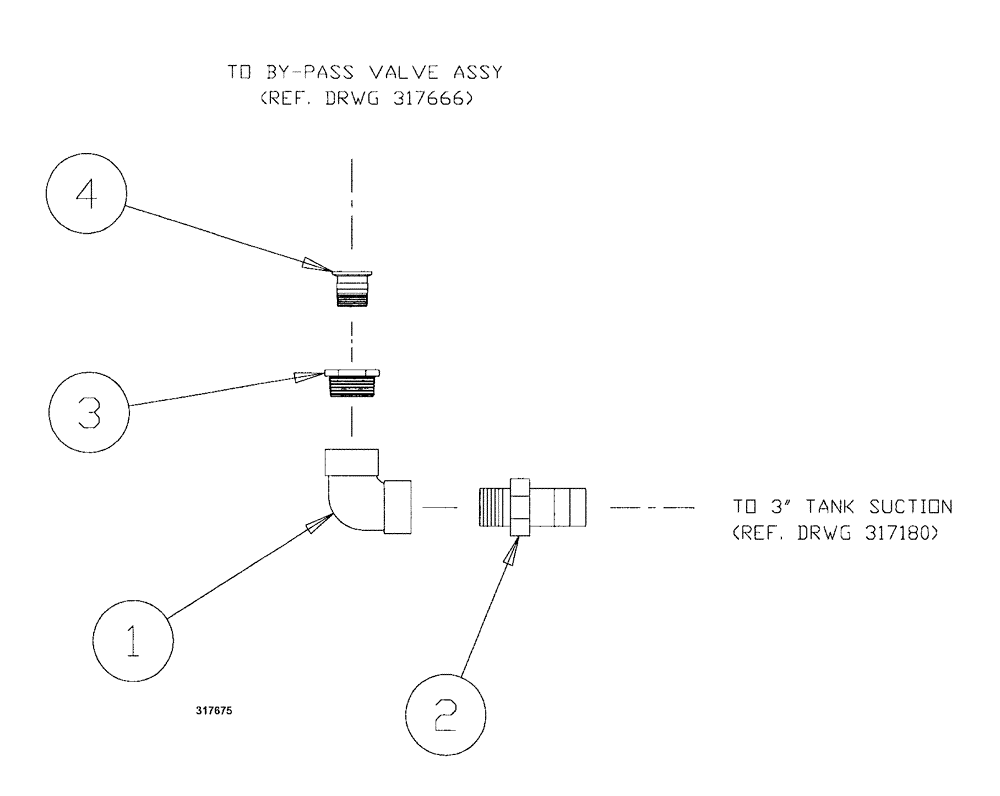 TO BY-PASS VALVE ASSY
(REF. DRWG 317666)

4

3

TO 3" TANK SUCTION
(REF. DRWG 317180)

1

317675

2