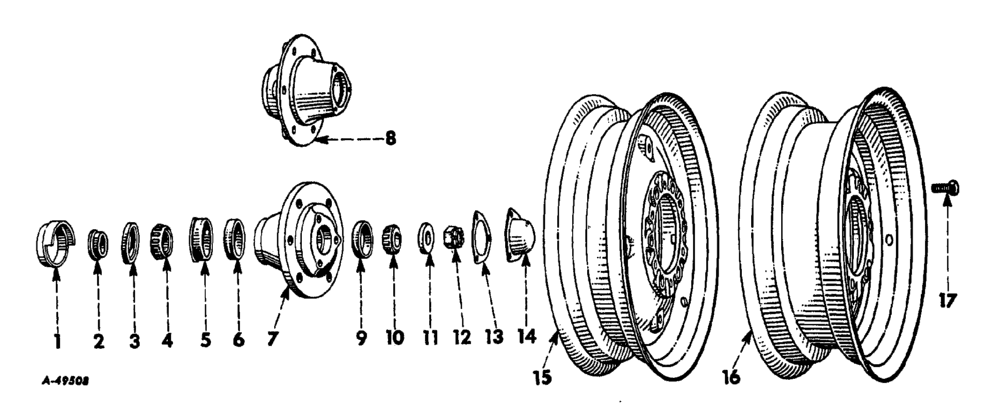 8

1
2
3
4
5
6
7
9
10
11
12
13
14
15
16
17

A-49508