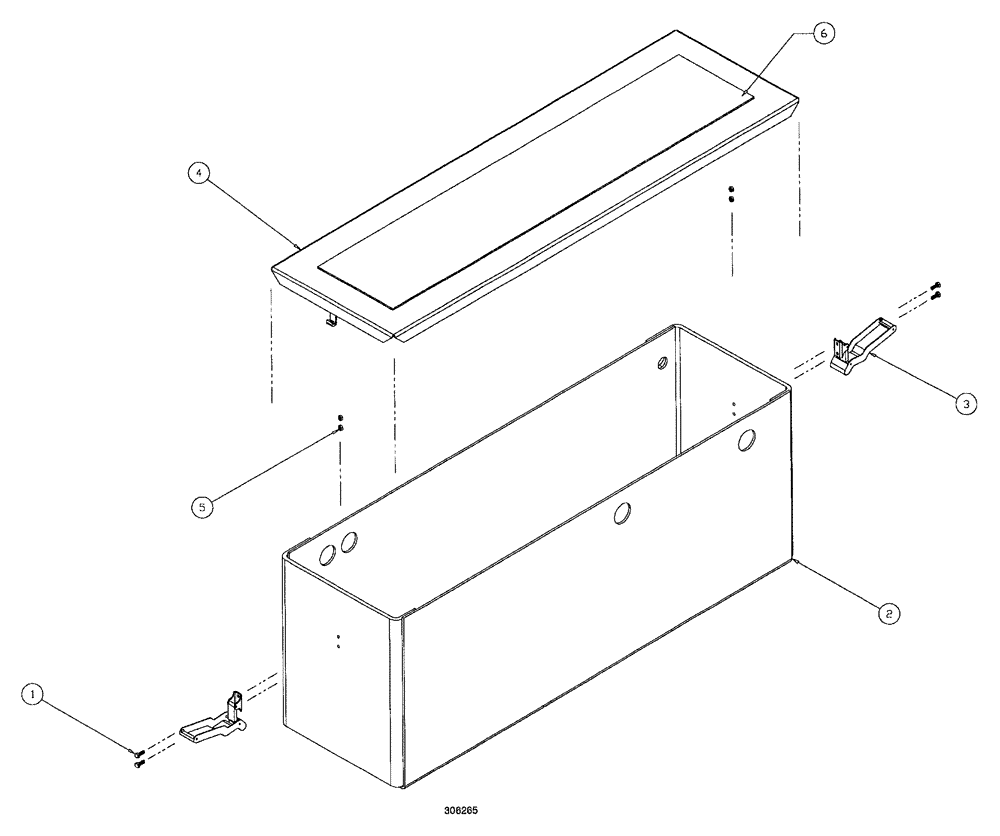 6
4
3
5
2
1
308265