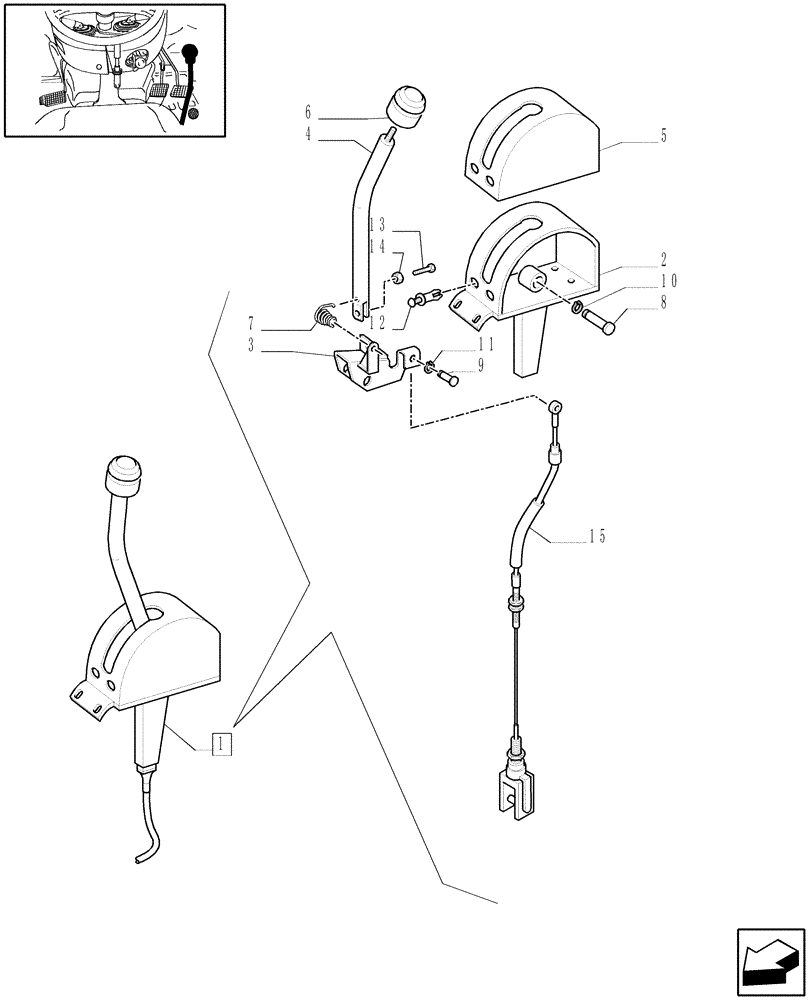 6
4
5
13
14
2
10
8
7
12
3
11
9
15
1