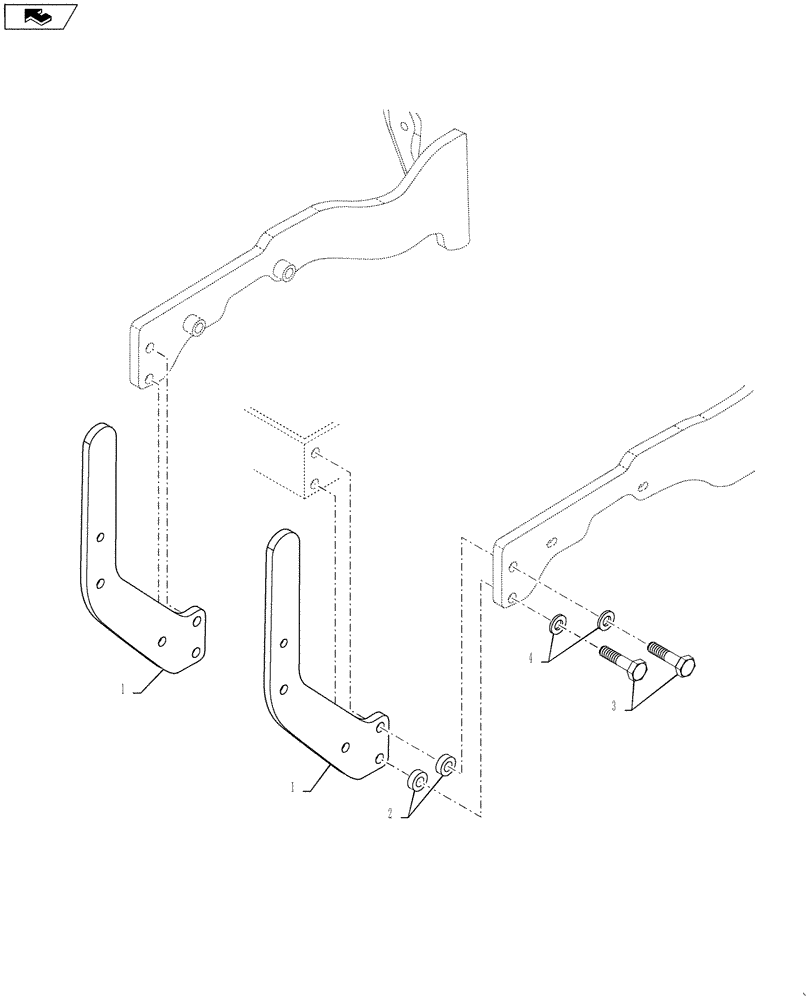 1
1
2
4
3