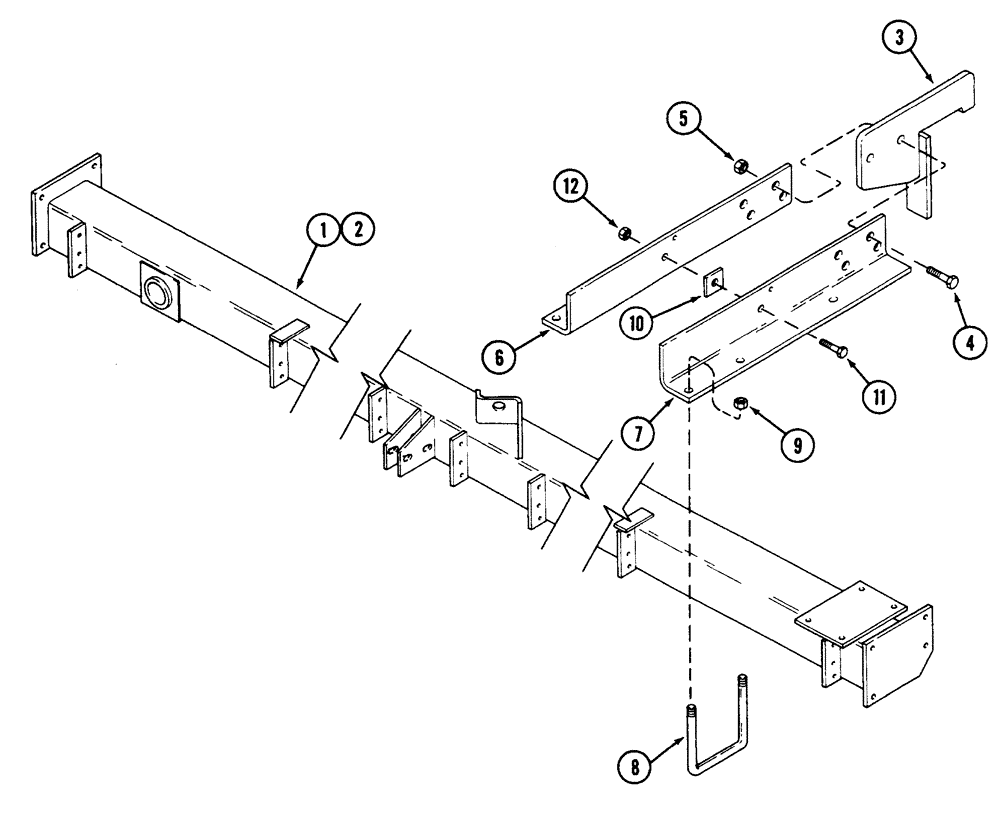 3
5
12
1 2
4
10
6
11
7
9
8