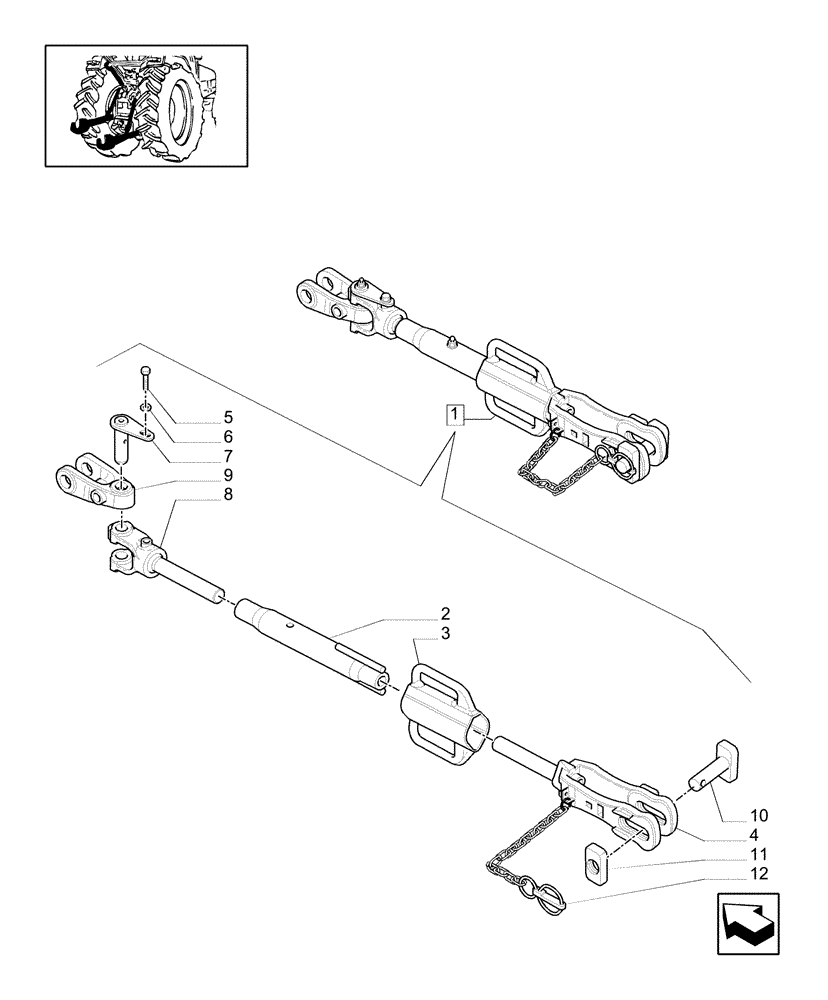 1

5
6
7
9
8

2
3

10
4
11
12