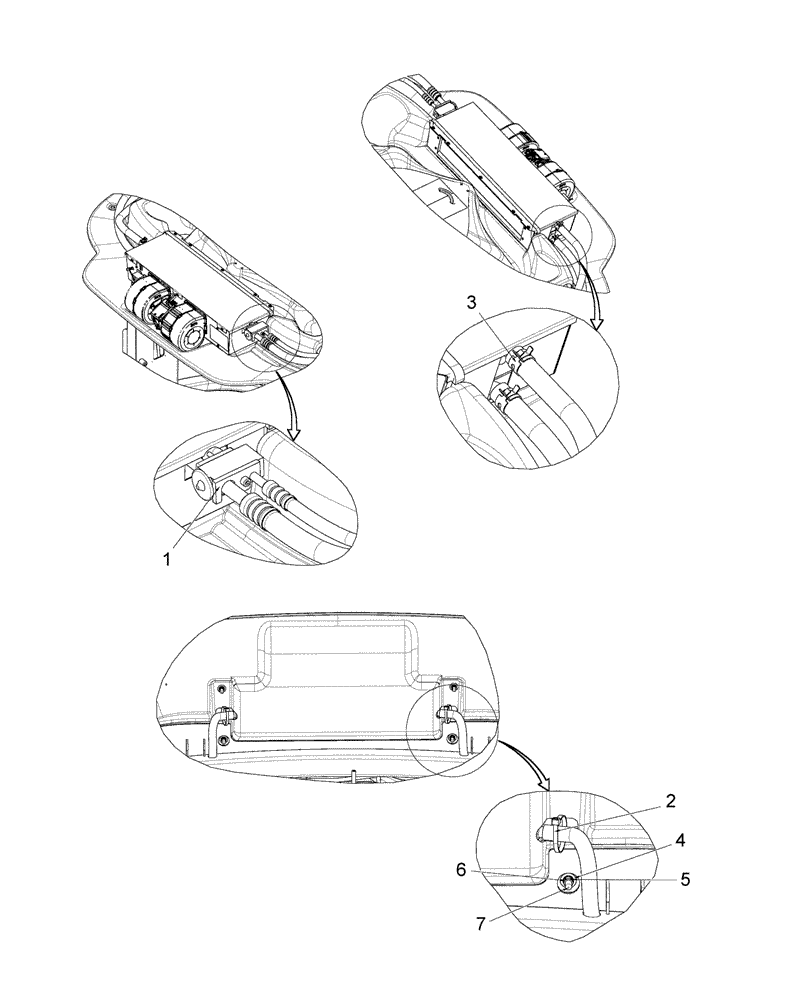 3
1
2
4
6
5
7