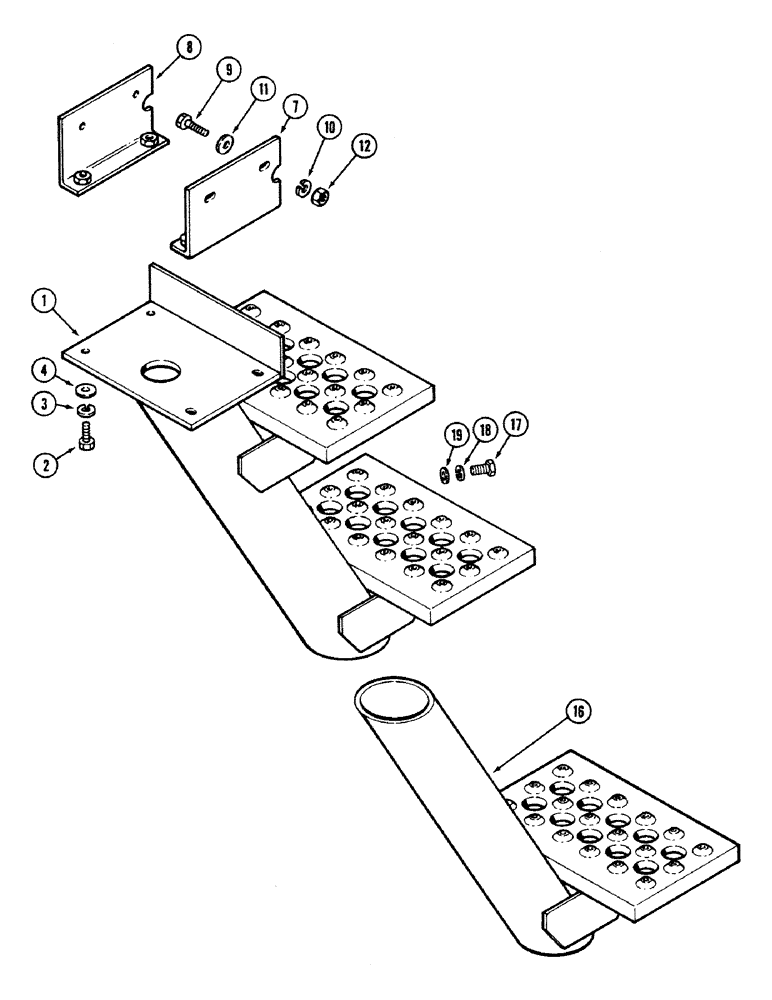 8
9
11
7
10
12
1
4
3
2
19
18
17
16