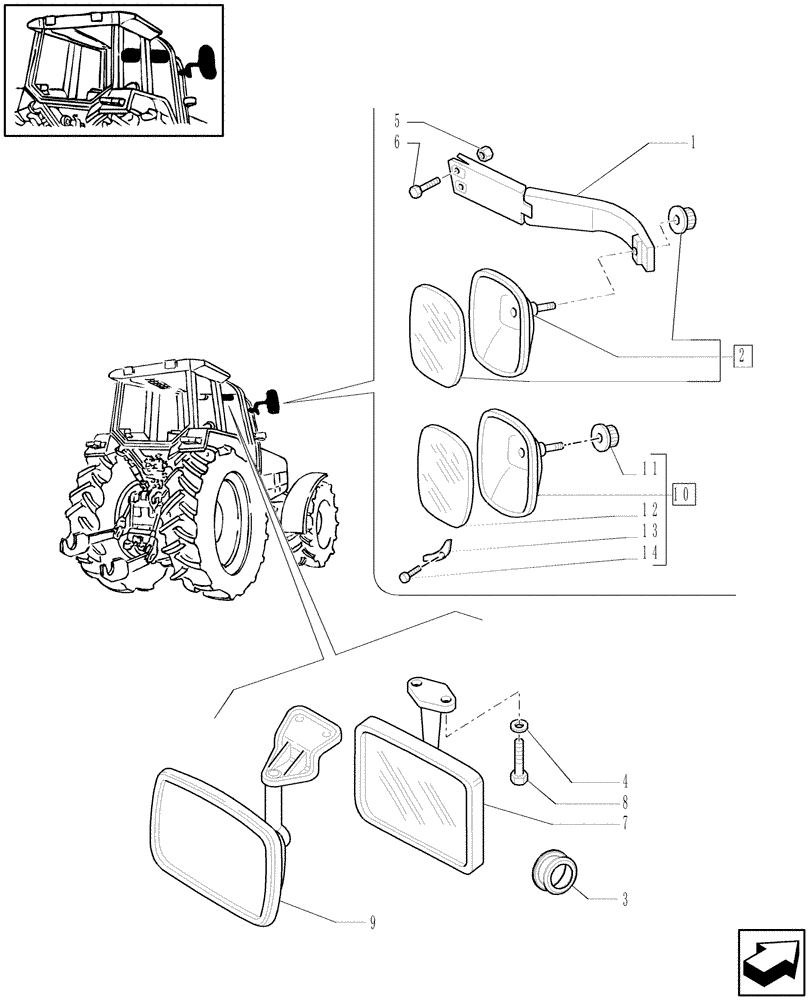 5
6
1
2
11
10
12
13
14
4
8
7
3
9