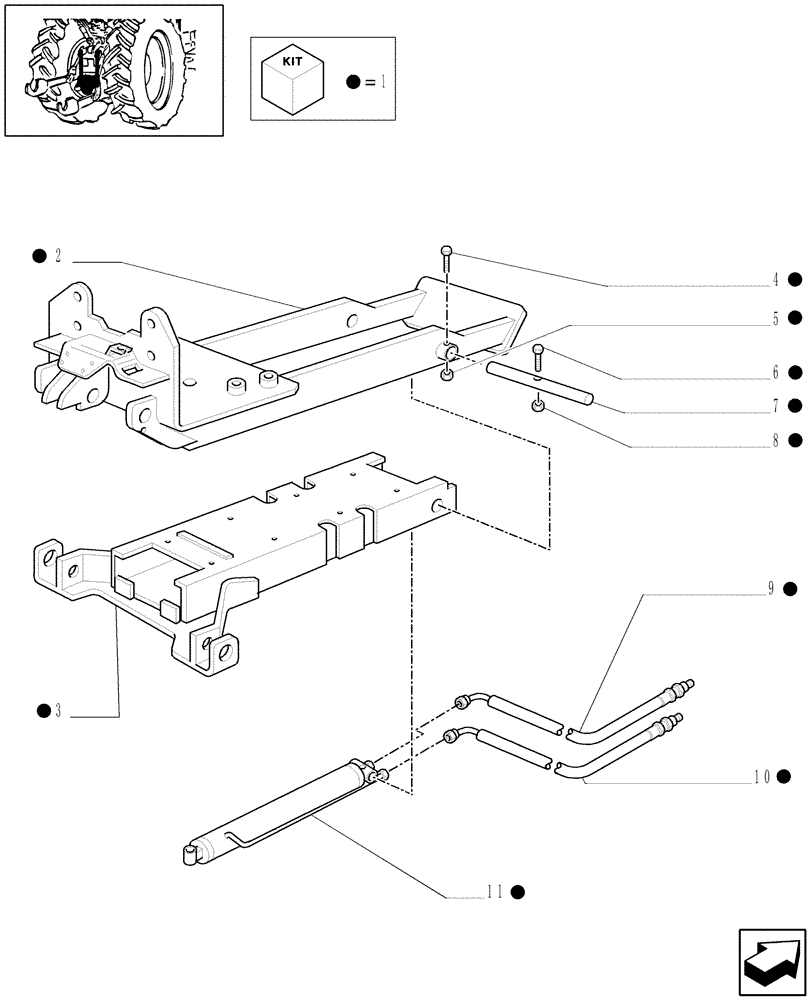 KIT

● = 1

● 2

4 ●

5 ●

6 ●

7 ●

8 ●

9 ●

● 3

10 ●

11 ●