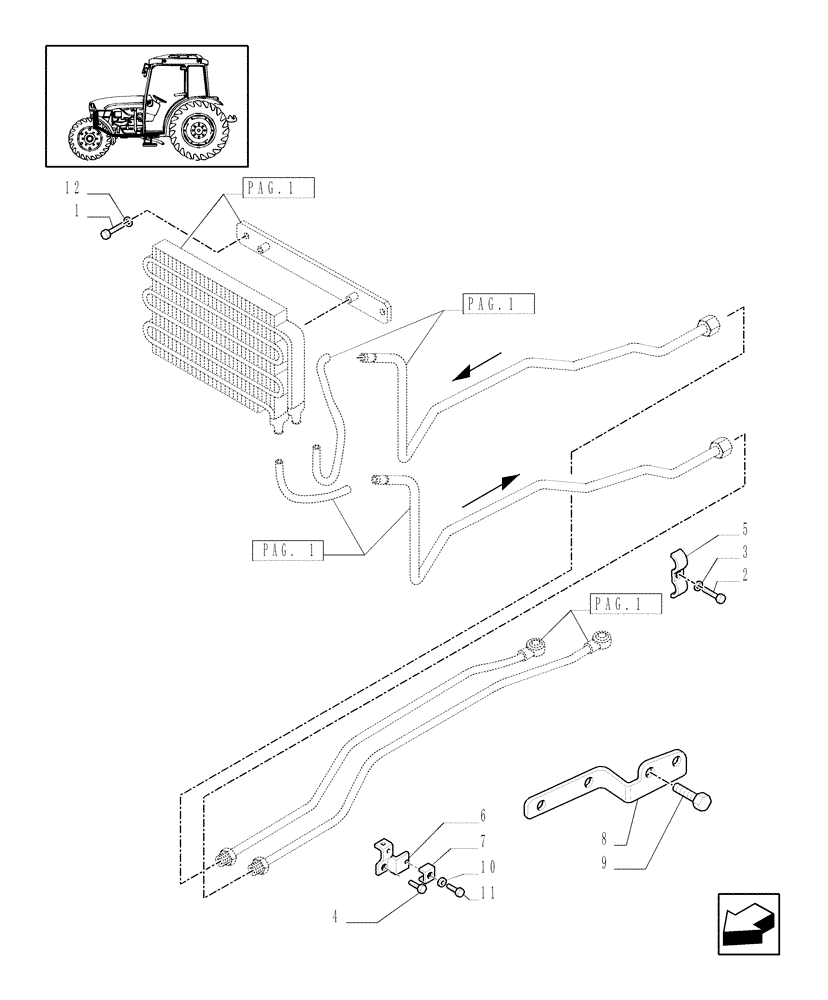 12
1
PAG.1
PAG.1
PAG. 1
5
3
2
PAG.1
6
7
10
11
4
8
9