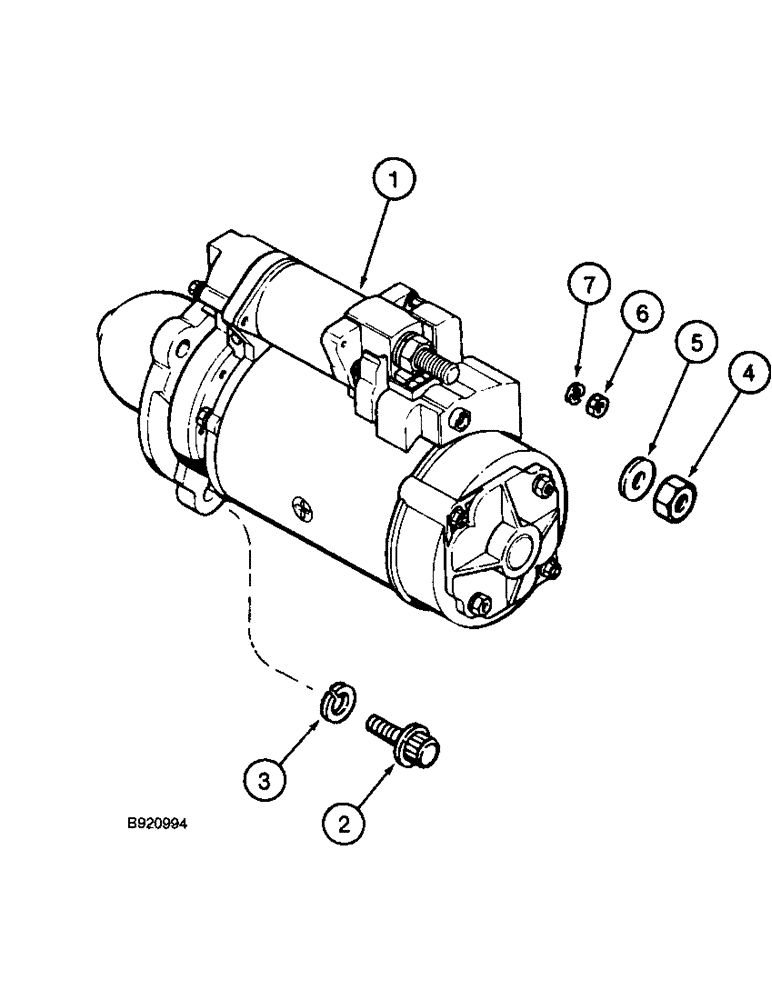 1
7
6
5
4
3
2
B920994