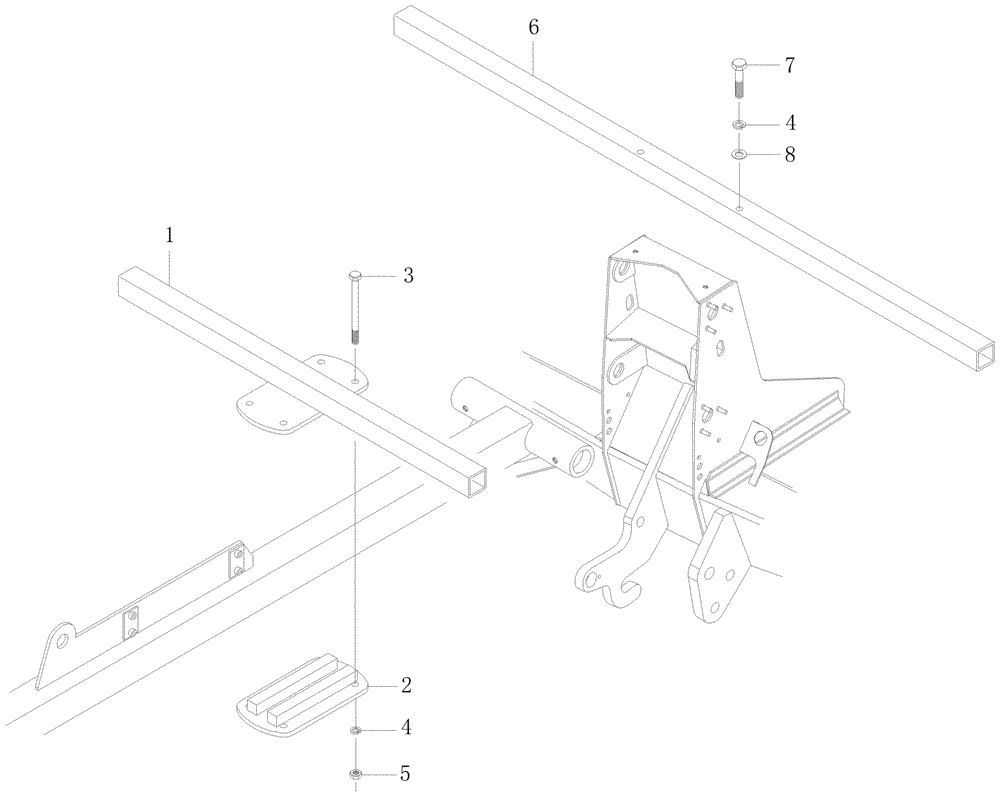 6
7
4
8
1
3
2
4
5