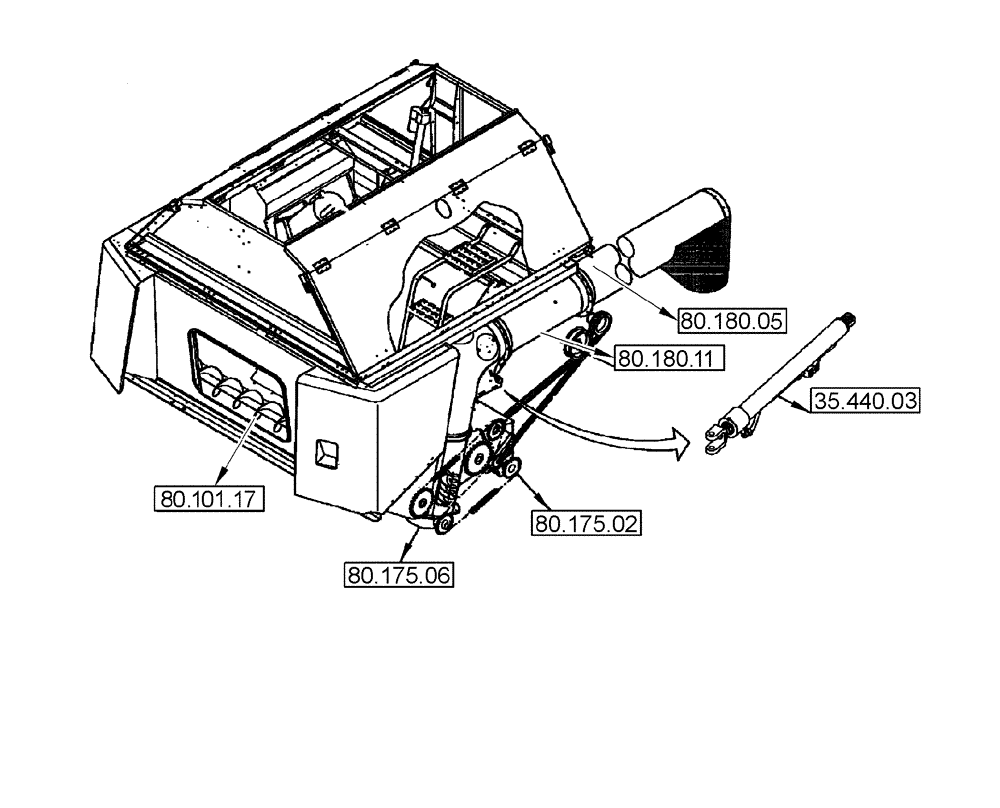 80.180.05
80.180.11
35.440.03
80.101.17
80.175.02
80.175.06