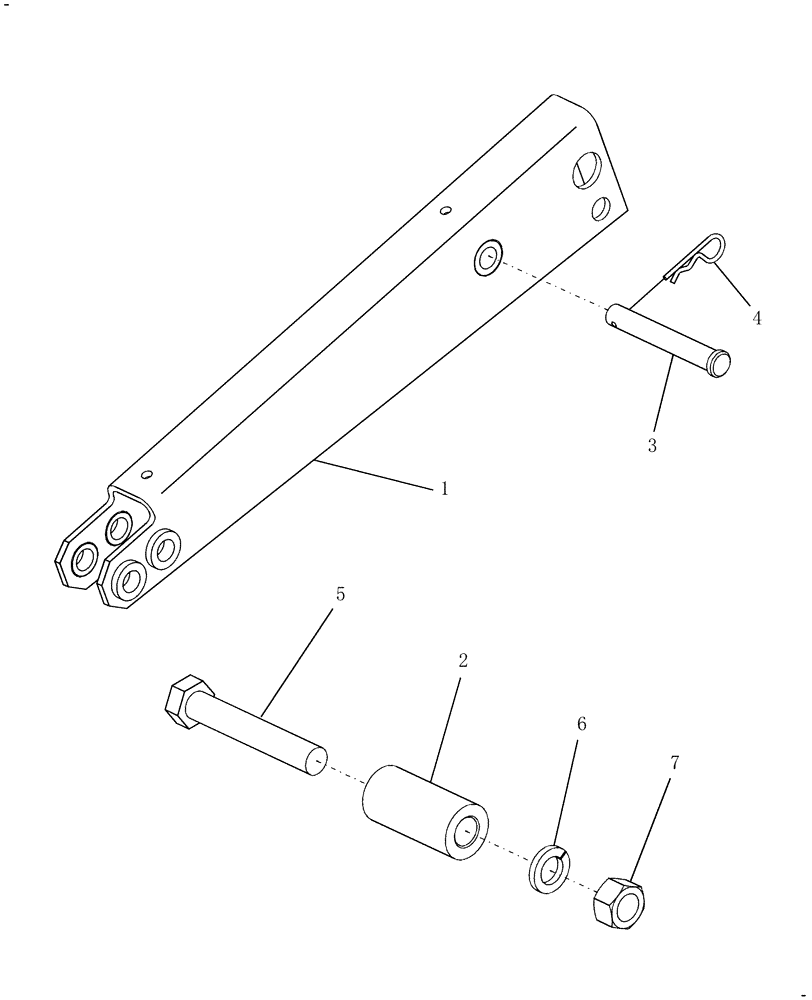 4
3
1
5
2
6
7