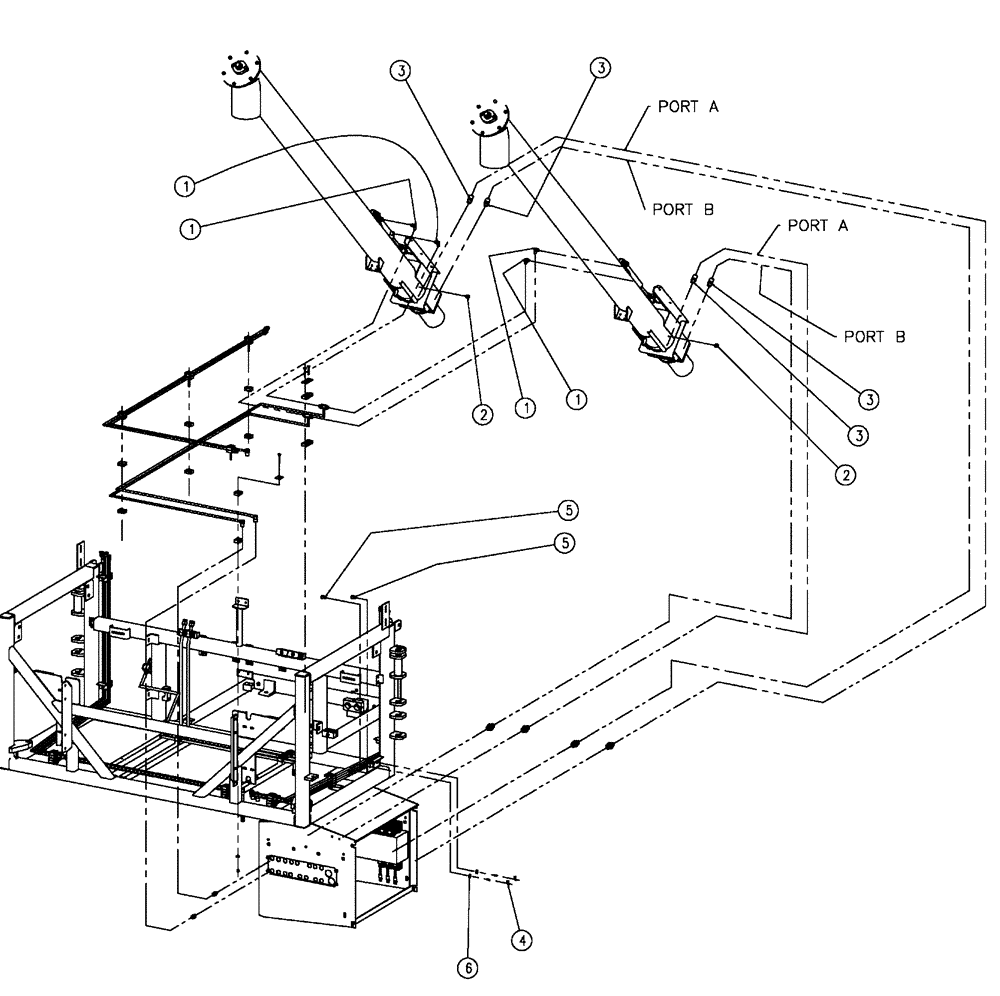 3
3
PORT A
1
PORT B
1
PORT A
PORT B
2
1
1
3
3
2
5
5
4
6