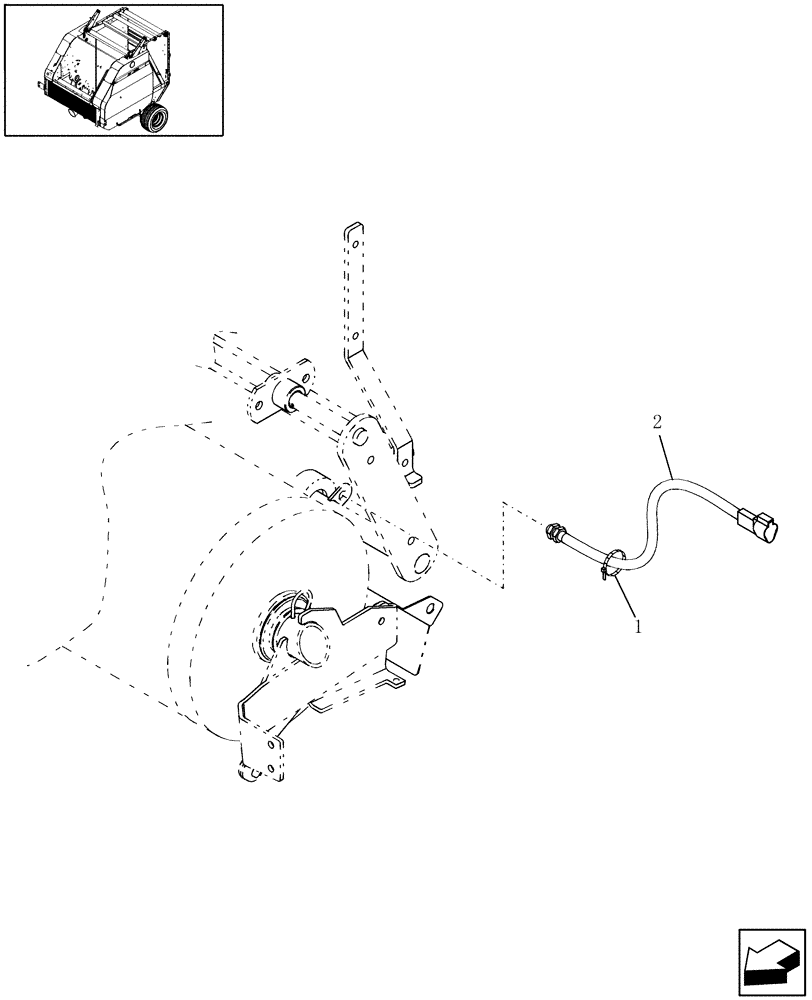 2

1