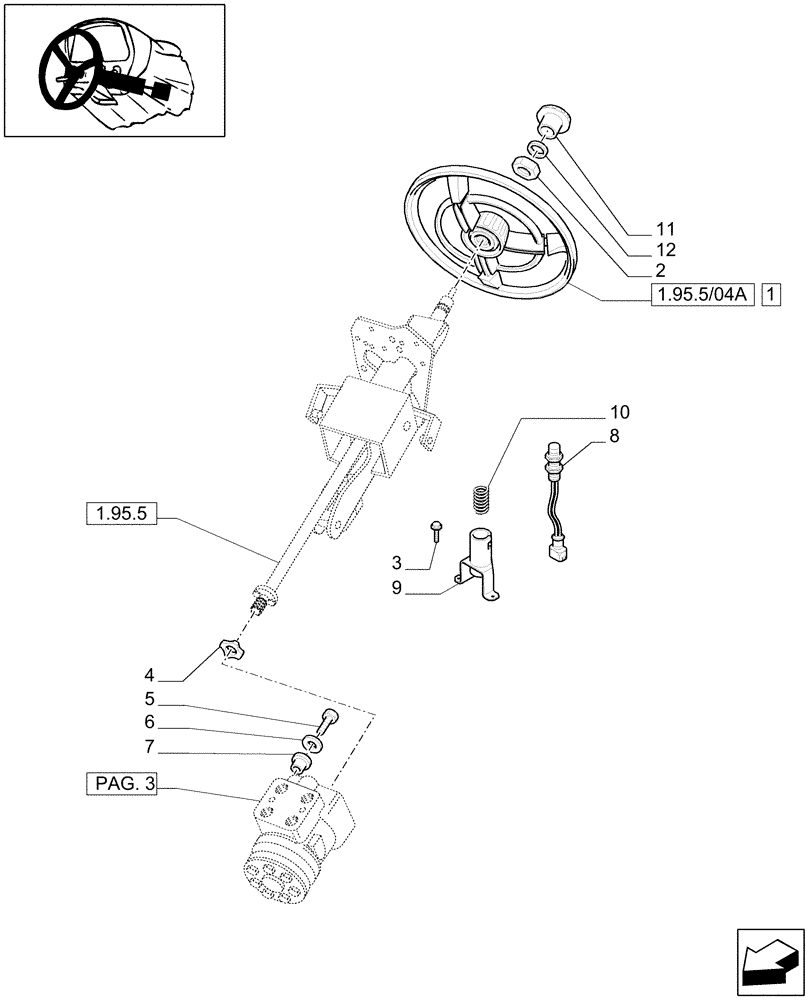 11
12
2
1.95.5/04A
1
10
8
1.95.5
3
9
4
5
6
7
PAG. 3