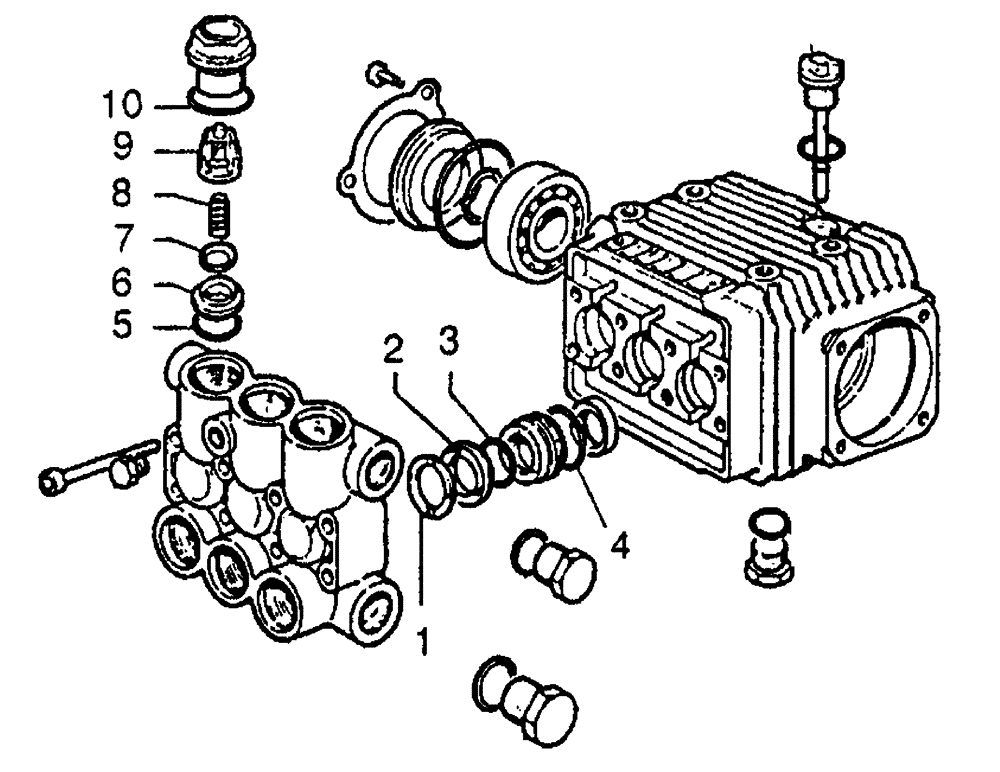 10
9
8
7
6
5
2
3
4
1