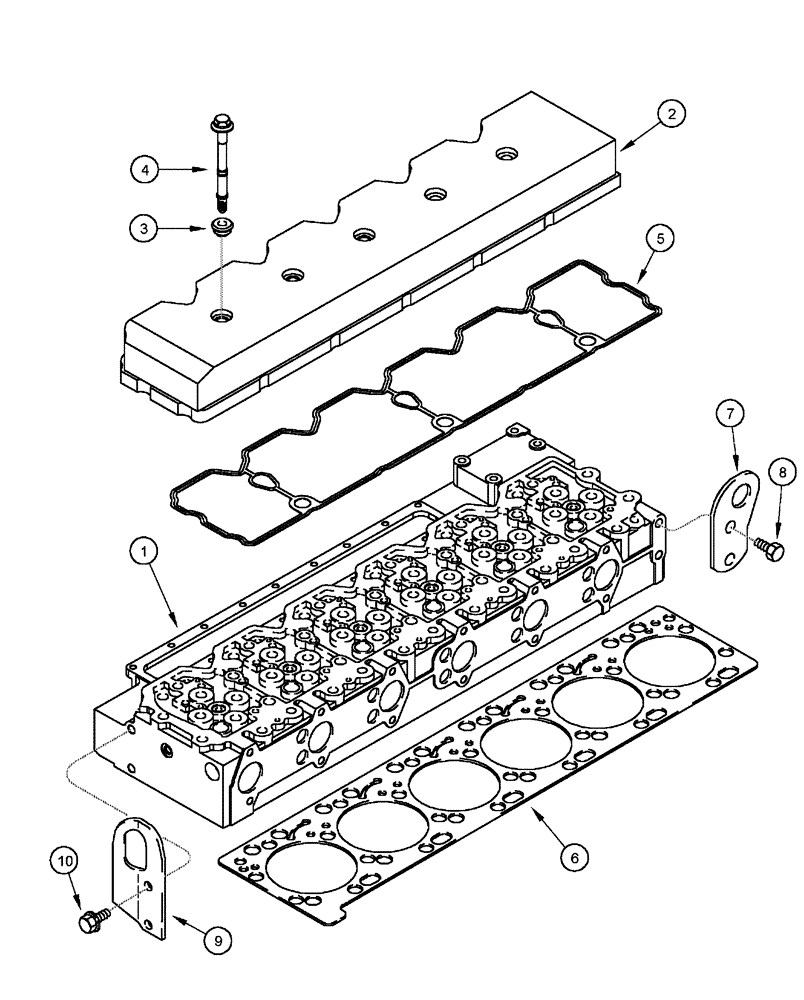 2
4
3
5
7
8
1
6
10
9