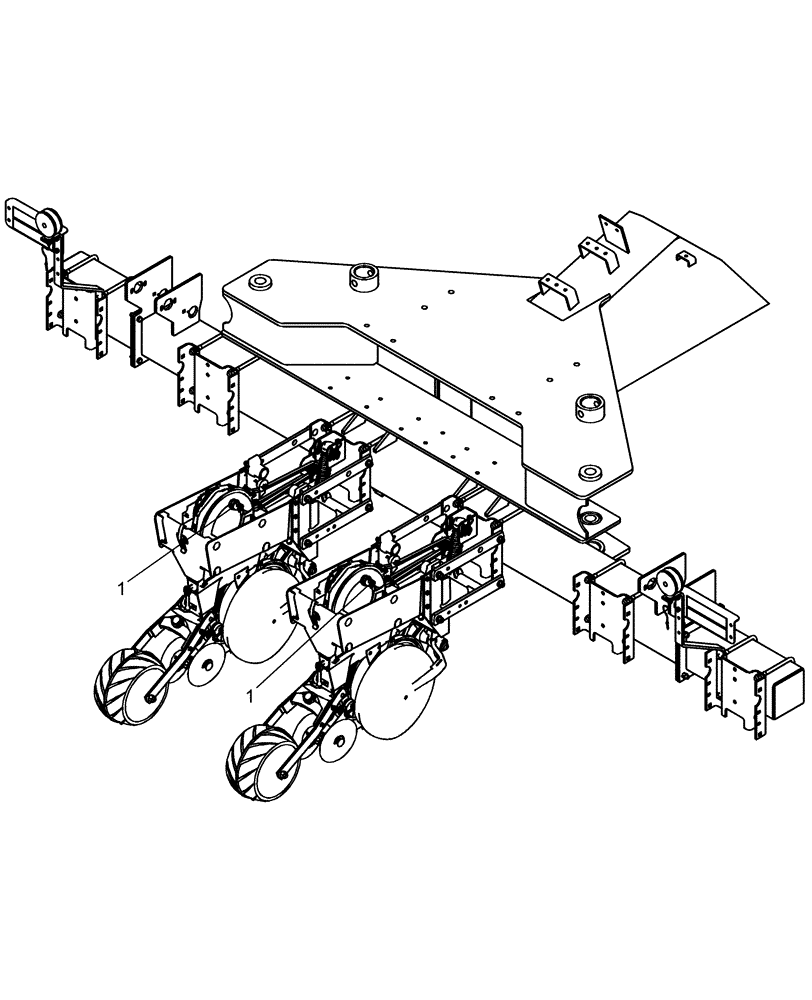 1

1