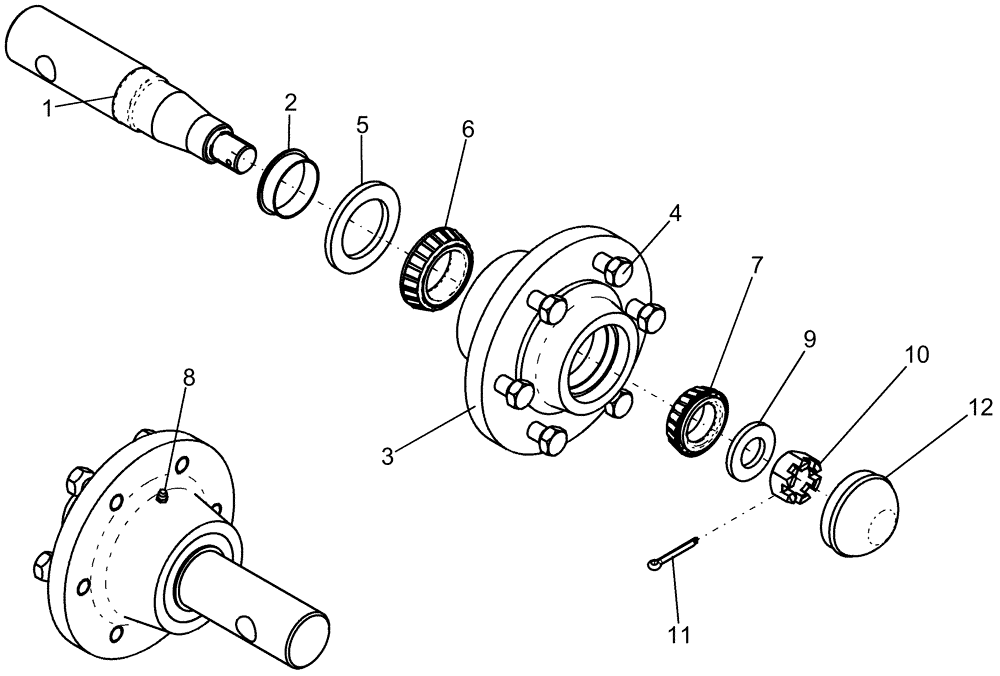 1
2
5
6
4
7
9
10
12
8
3
11