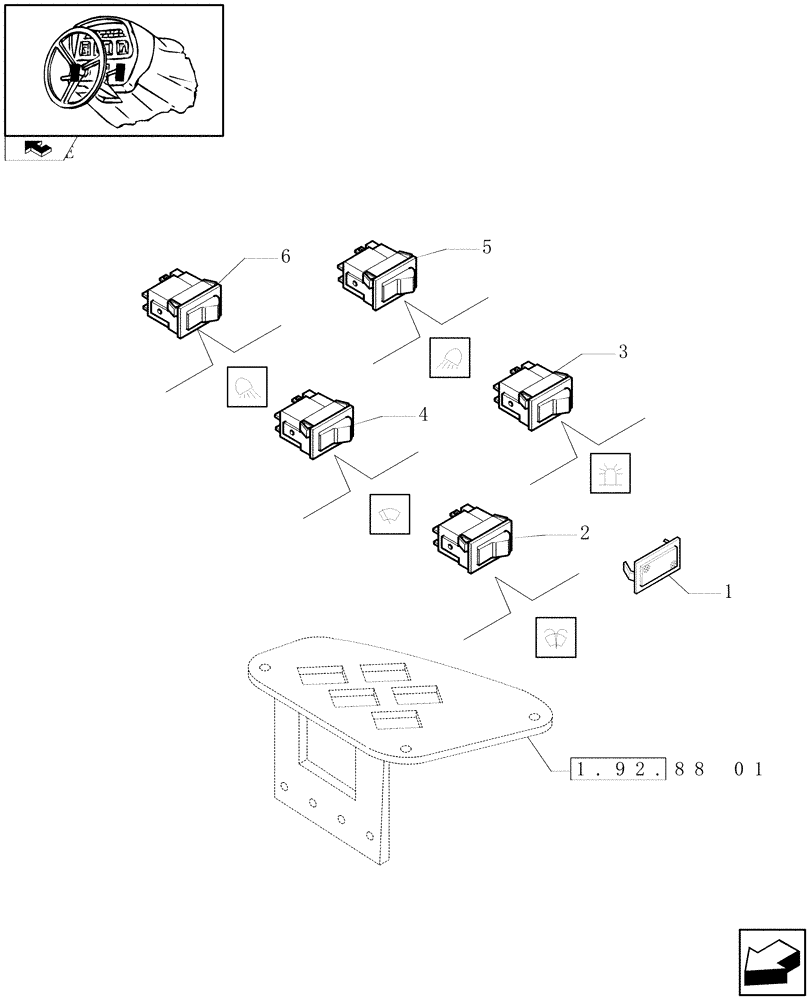 6
5
3
4
2
1
1.92.88 01