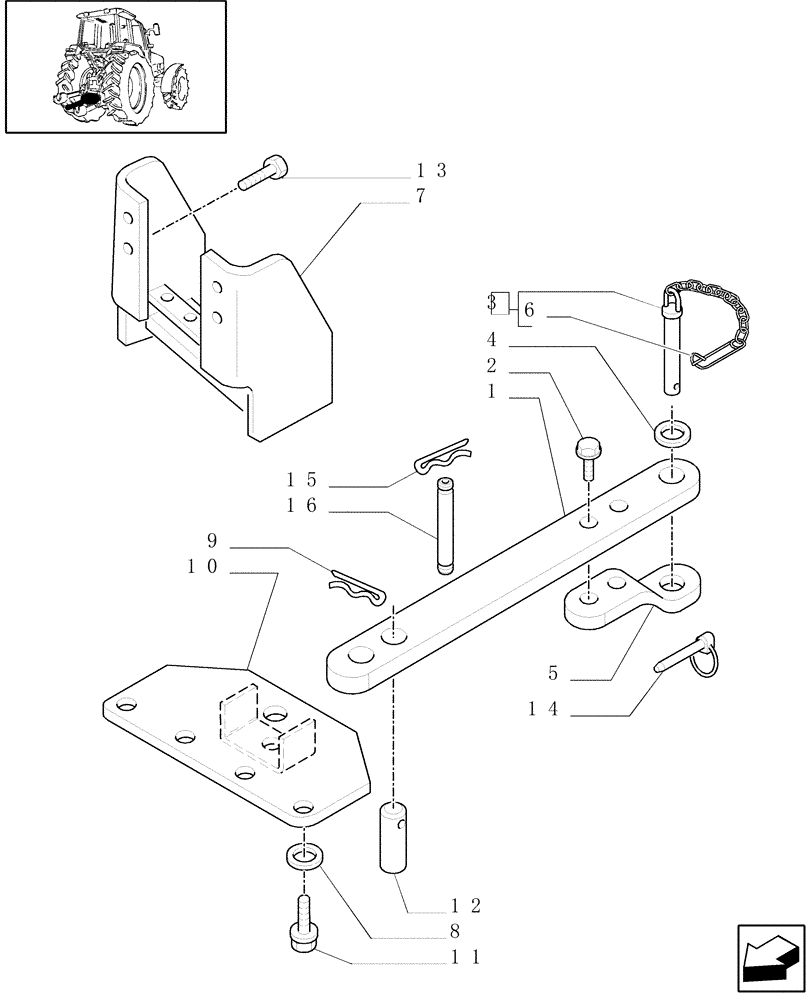 13
7
3
6
4
2
1
15
16
9
10
5
14
12
8
11