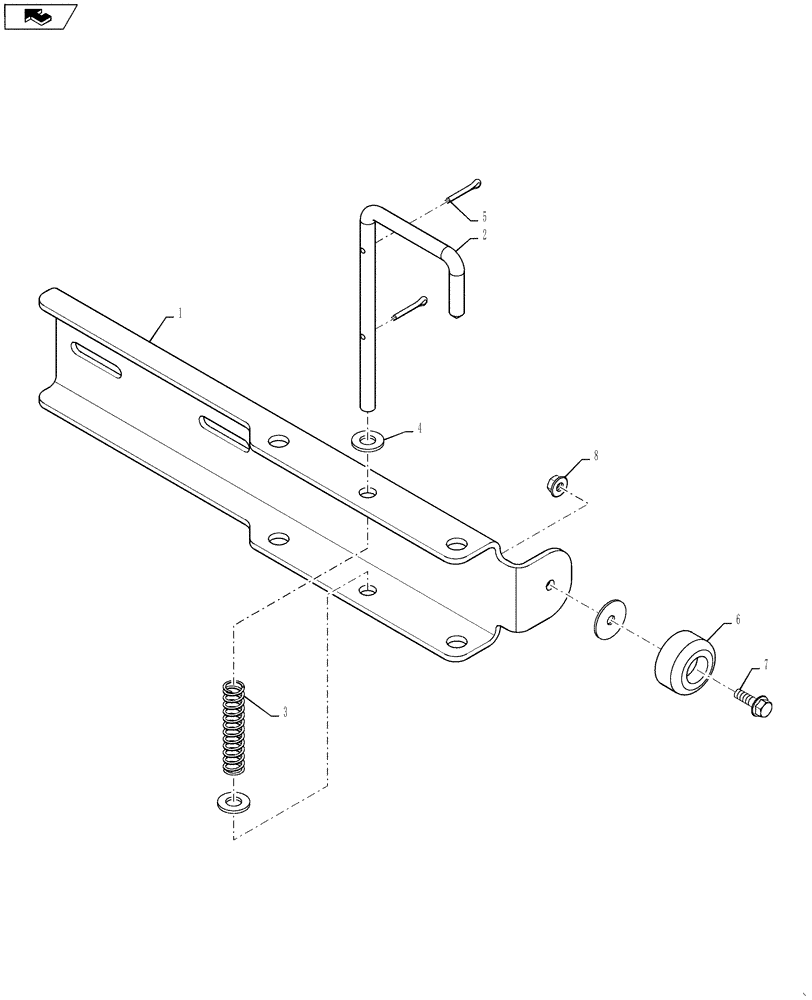 5
2
1
4
8
6
7
3