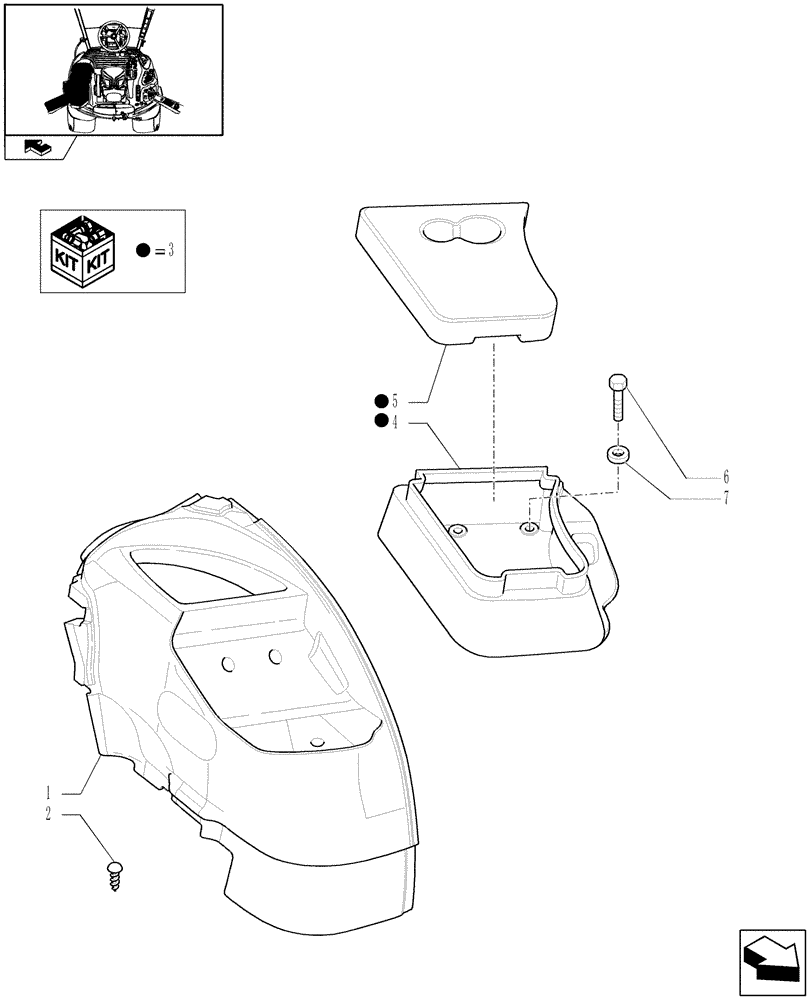 KIT KIT
● = 3

● 5
● 4
6
7
1
2