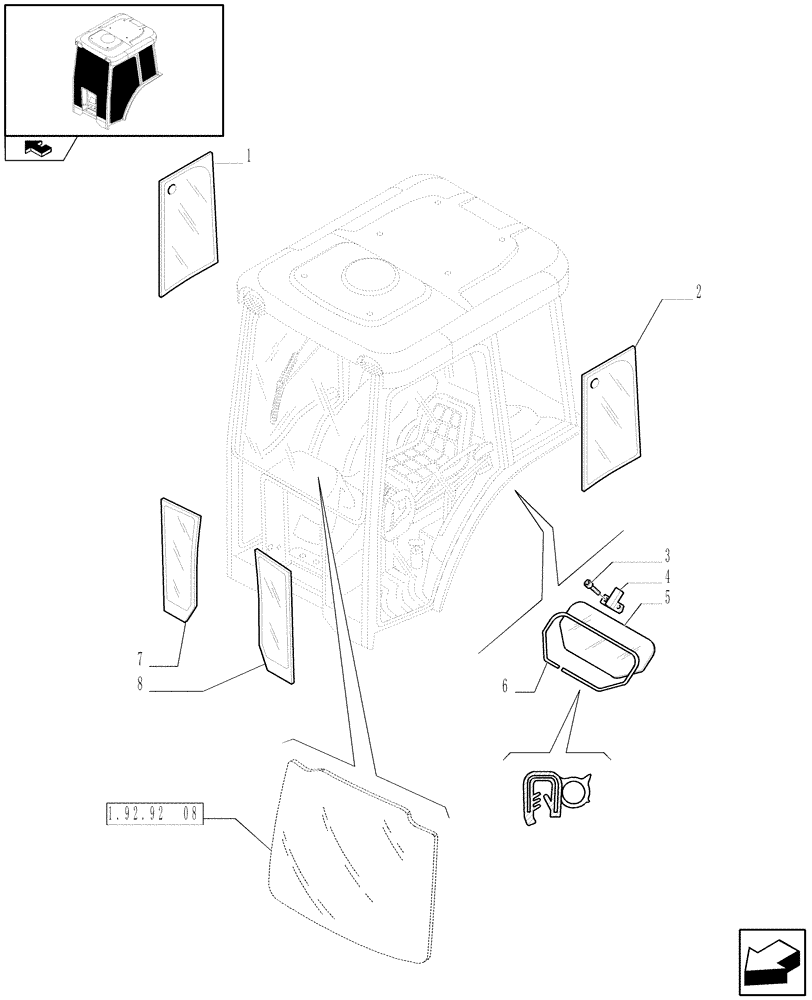 1
2
3
4
5
6
7
8
1.92.92 08