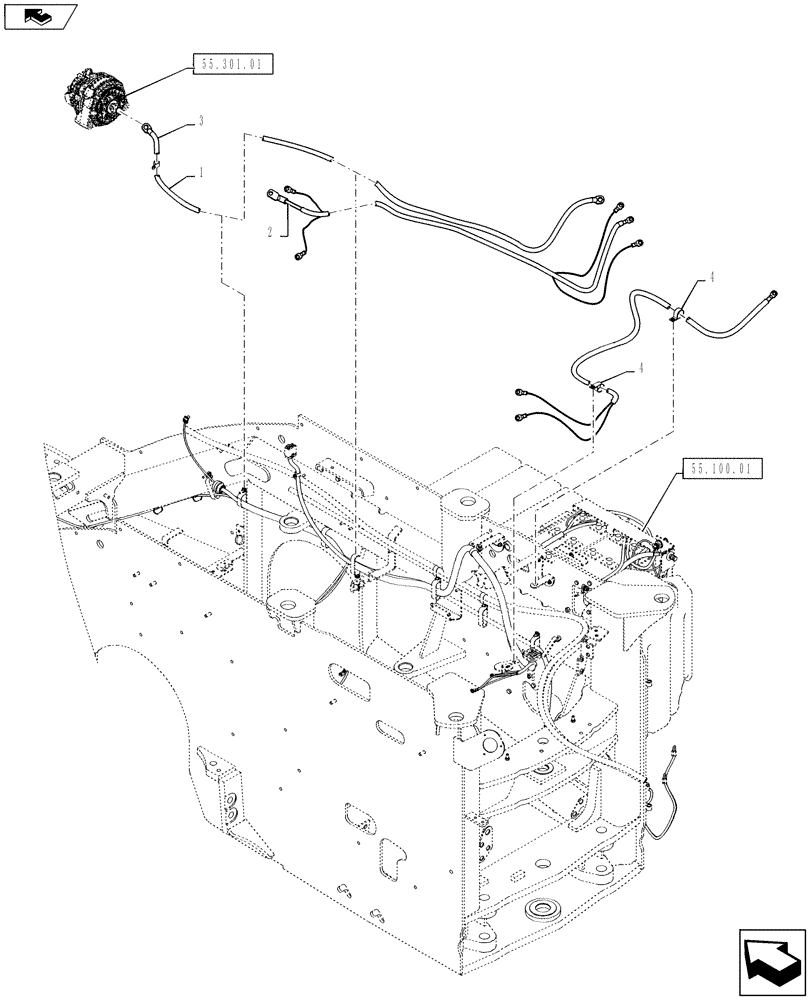 55.301.01
3
1
2
4
4
55.100.01