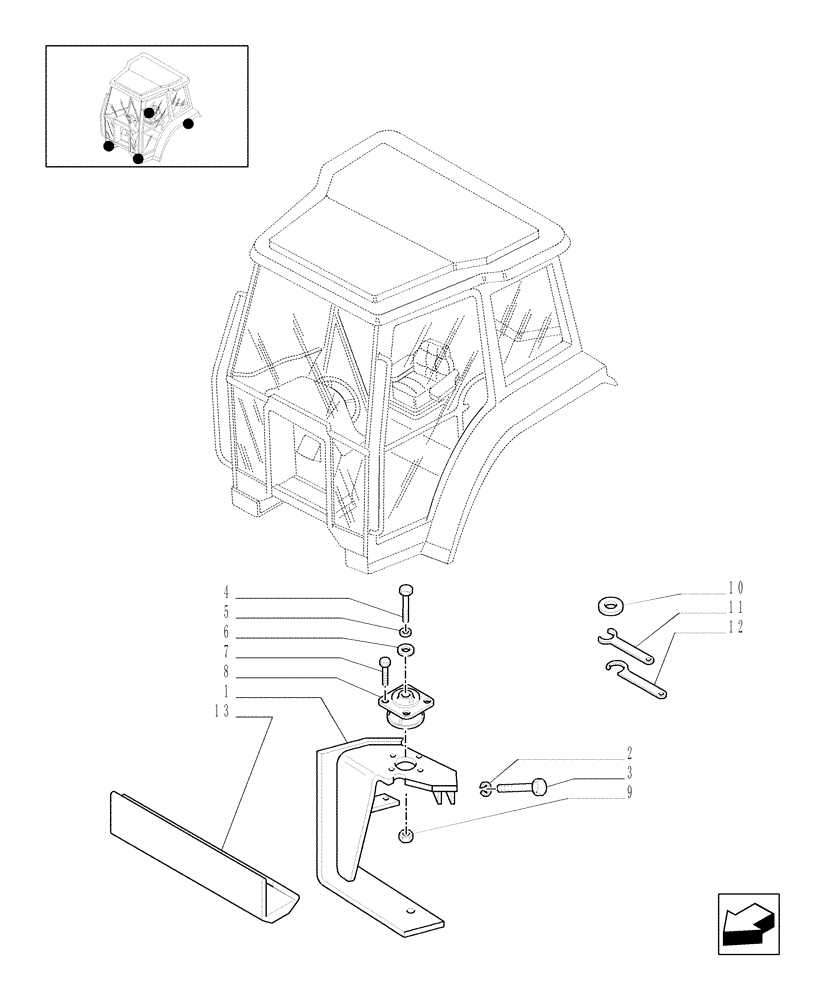 4
5
6
7
8
1
13
10
11
12
2
3
9