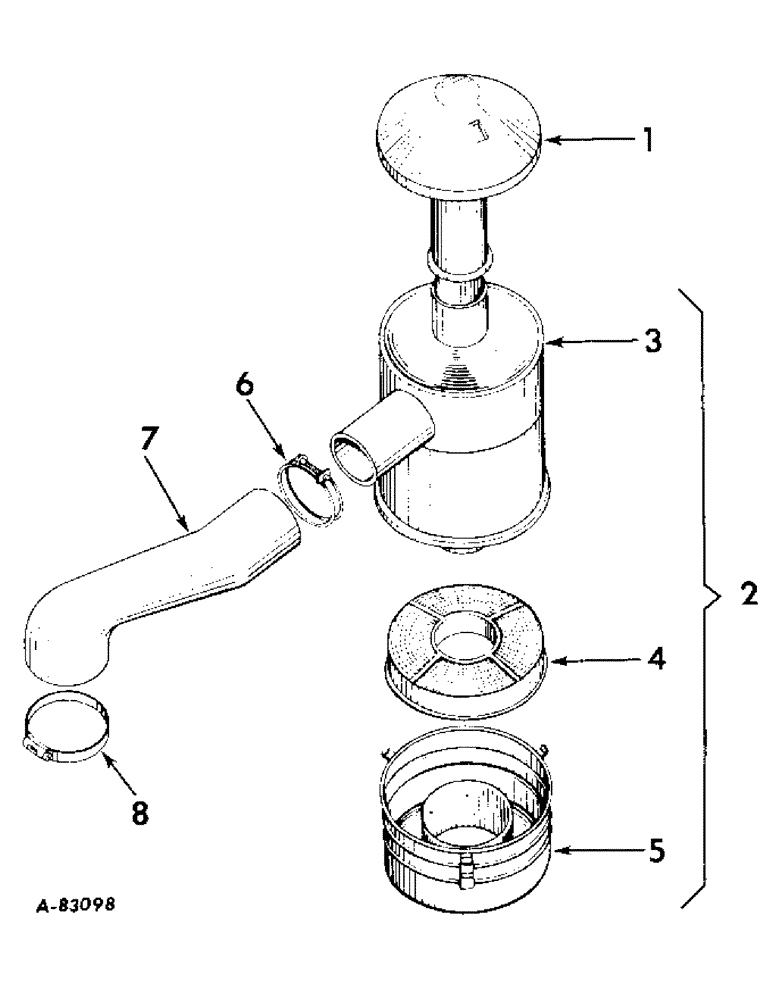 1
3
6
7
2
4
8
5
A-83098