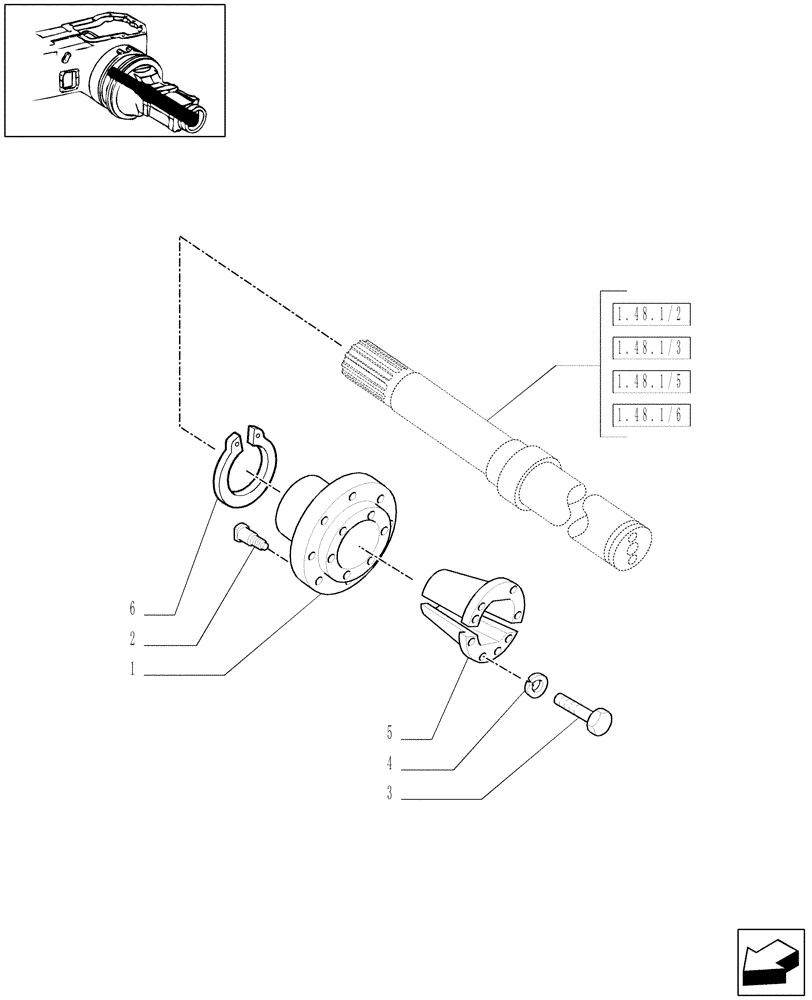 1.48.1/2
1.48.1/3
1.48.1/5
1.48.1/6

6
2
1
5
4
3