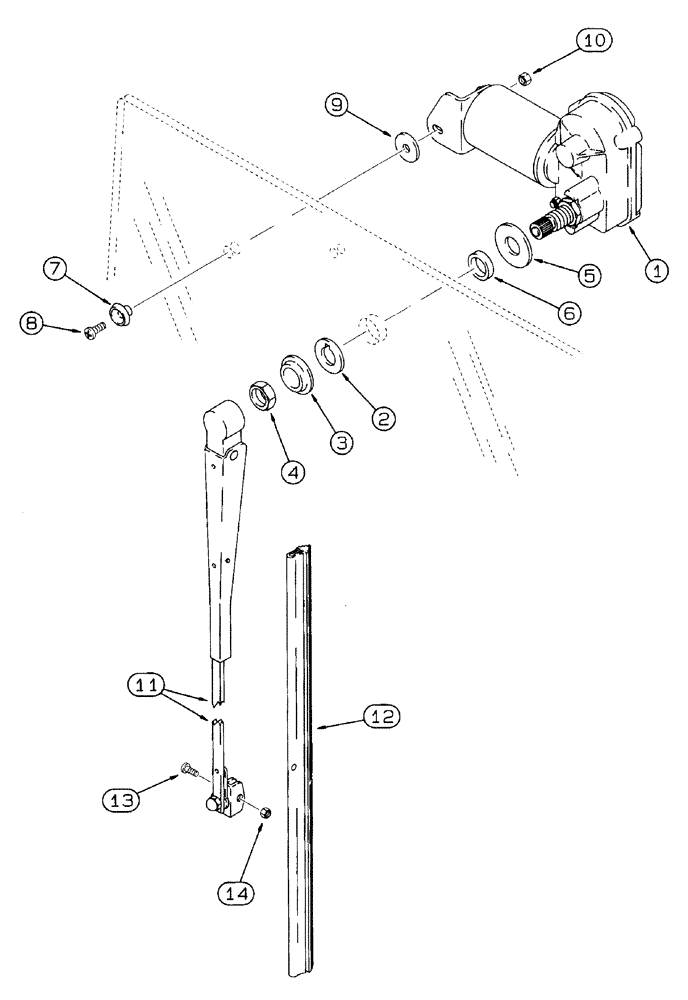 10
9
1
5
6
7
8
2
3
4
11
12
13
14