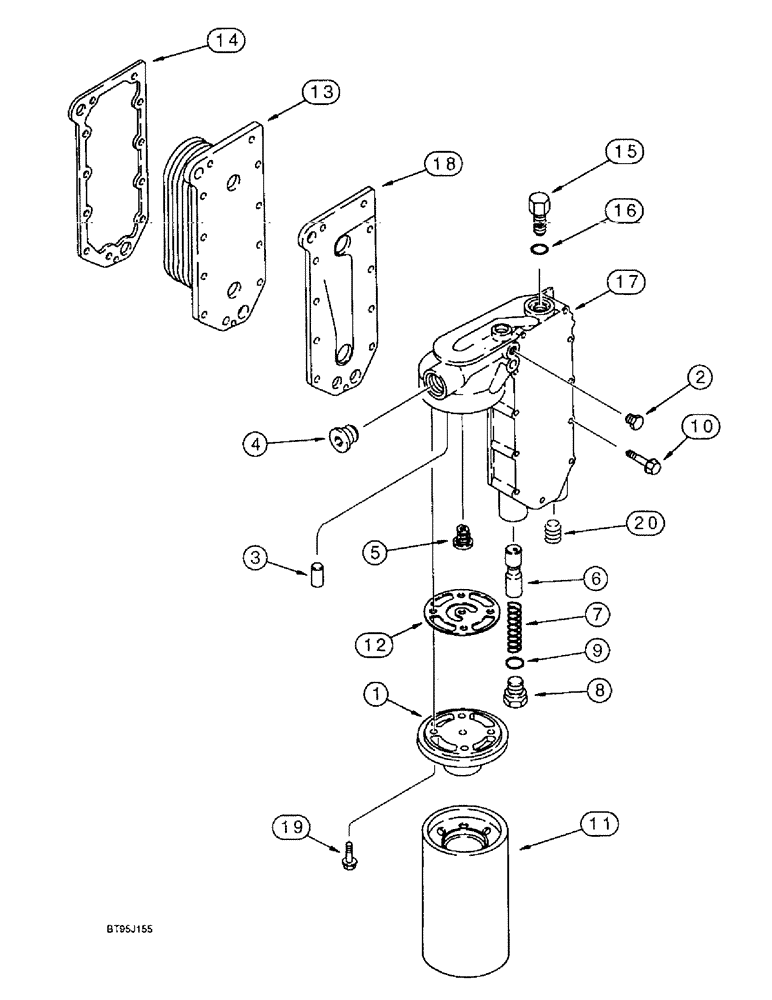 14
13
18
15
16
17
2
10
4
20
3
5
6
7
12
9
8
1
19
11
BT95J155