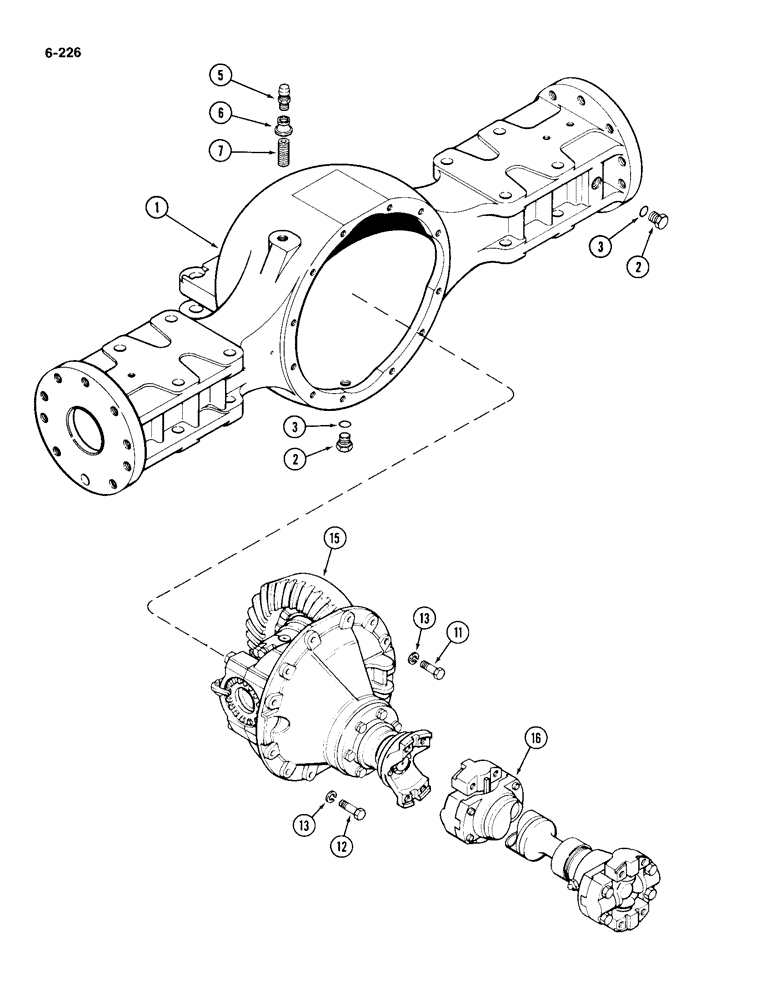 6-226

5

6

7

1

3

2

3

2

15

13

11

16

13

12