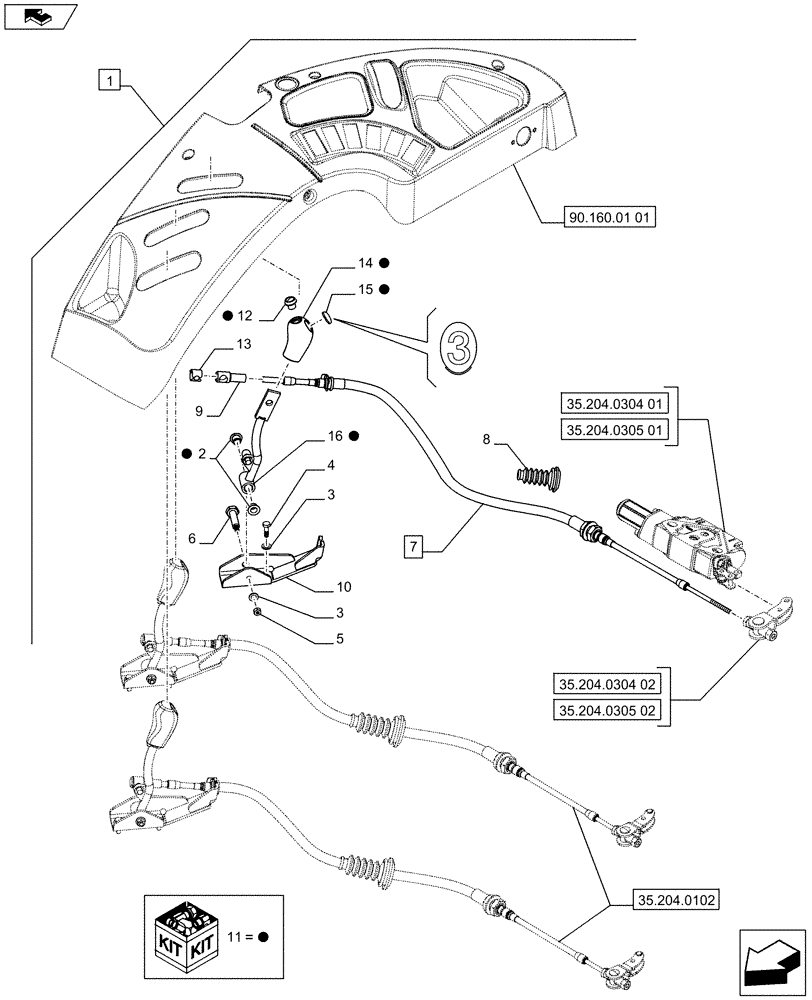 1
90.160.01 01
14 ●
15 ●
● 12
3
13
9
35.204.0304 01
35.204.0305 01
8
● 2
16 ●
4
3
6
7
10
3
5
35.204.0304 02
35.204.0305 02
35.204.0102
KIT KIT
11 = ●