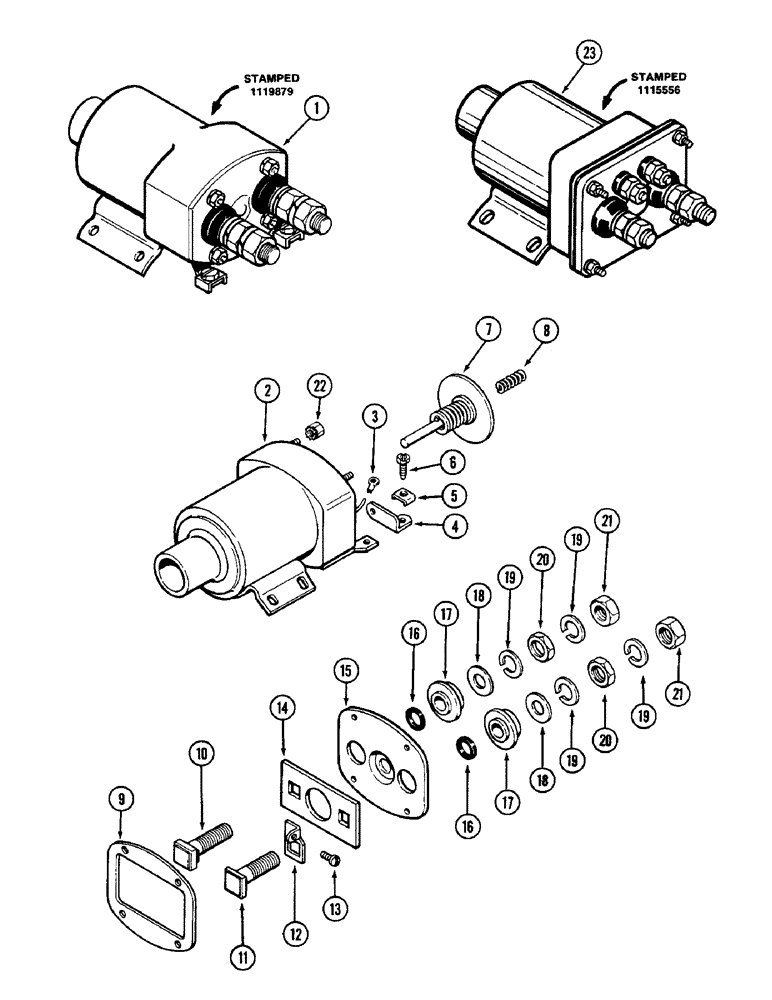 STAMPED 1119879
1
23
STAMPED 1115556
7
8
2
22
3
6
5
4
21
19
20
19
18
17
16
15
21
19
20
19
18
17
16
14
10
9
11
12
13