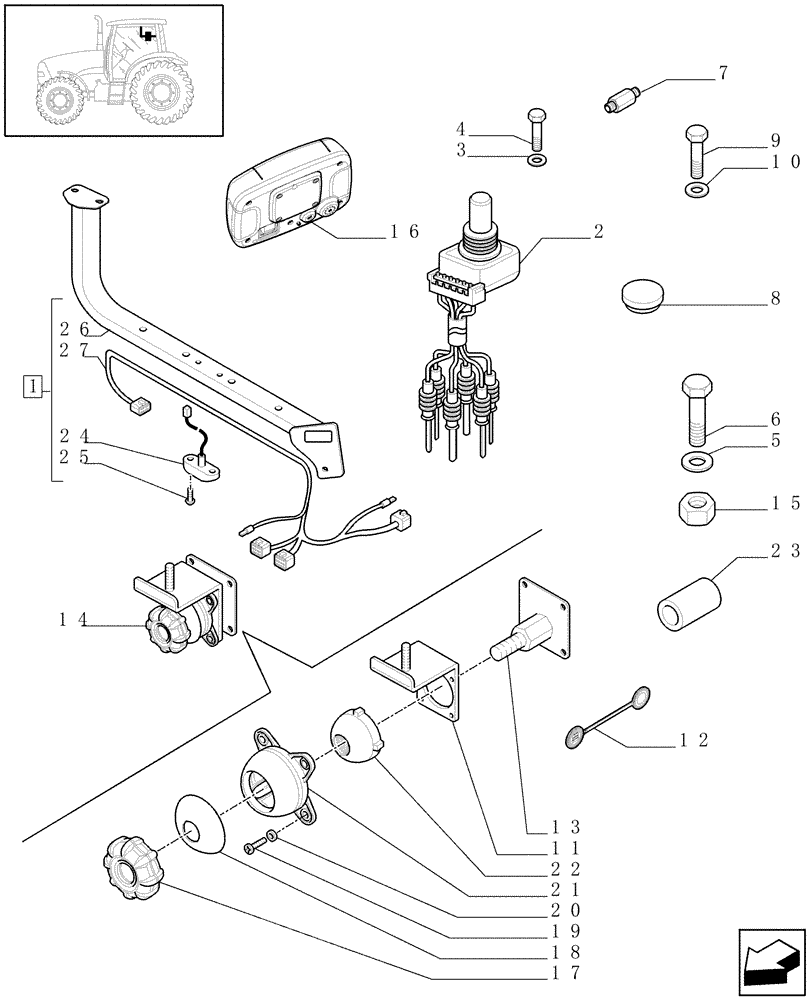 7
4
3
9
10
16
2
8
26
27
1
24
25
6
5
15
23
14
12
13
11
22
21
20
19
18
17