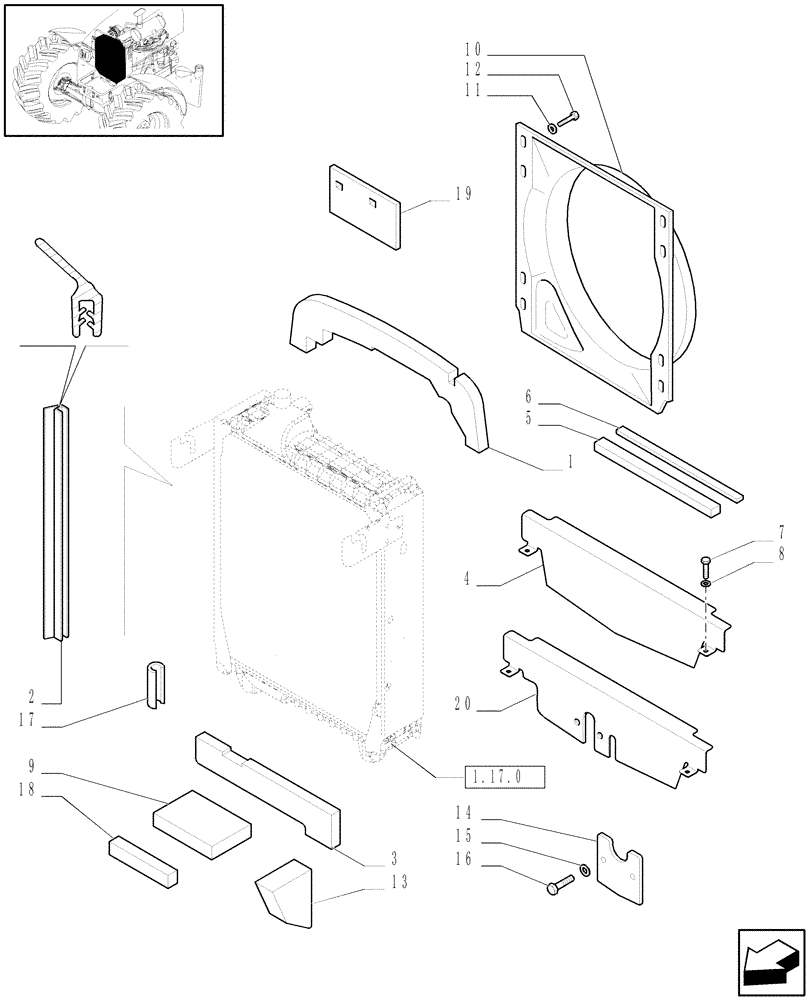 10
12
11
19
6
5
1
7
8
4
2
17
20
1.17.0
9
18
14
15
16
3
13