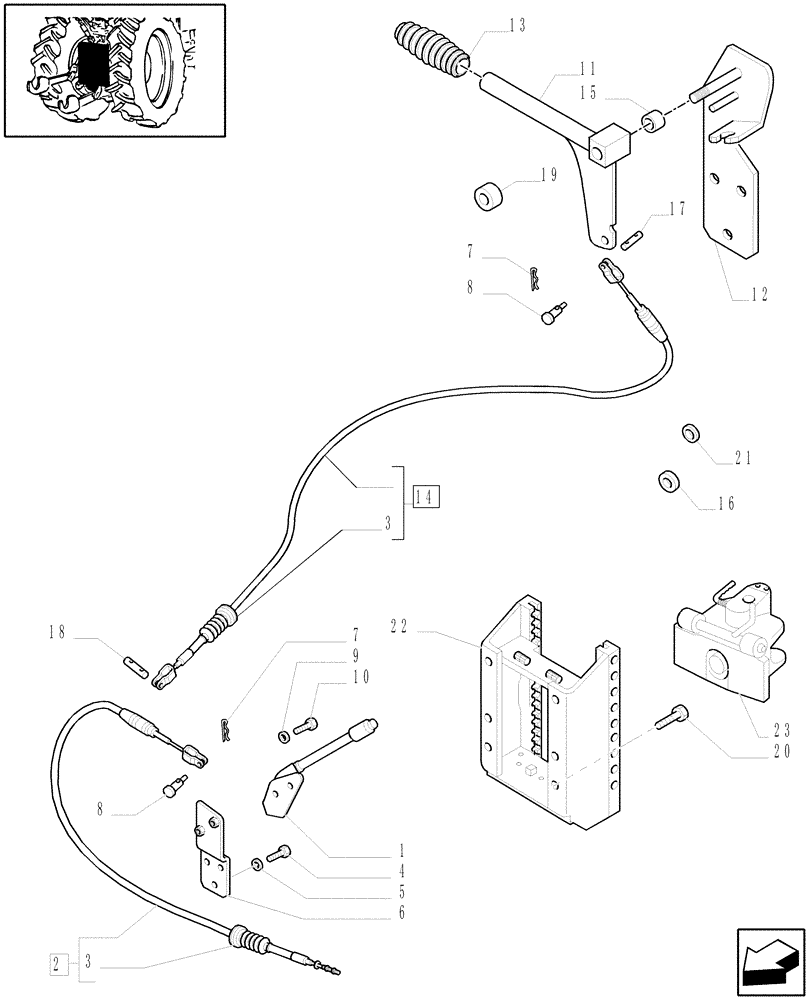 13
11
15
19
17
7
8
12
21
16
14
3
22
18
7
9
10
23
20
8
1
4
5
6
2
3