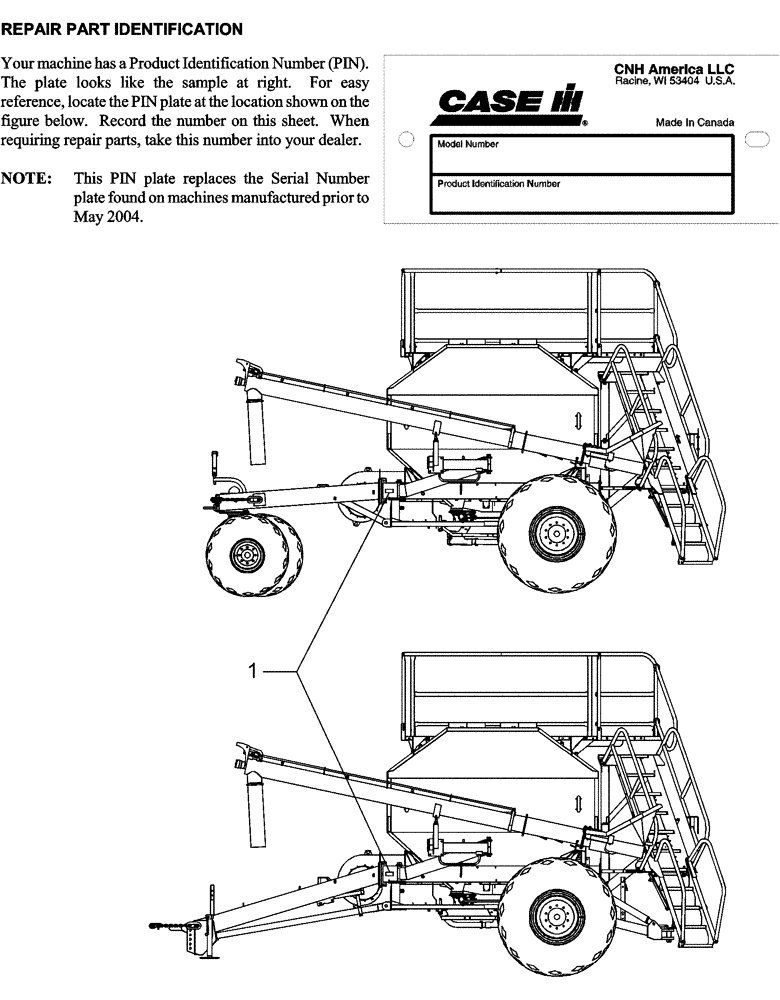 REPAIR PART IDENTIFICATION

Your machine has a Product Identification Number (PIN). The plate looks like the sample at right. For easy reference, locate the PIN plate at the location shown on the figure below. Record the number on this sheet. When requiring repair parts, take this number into your dealer.

NOTE: This PIN plate replaces the Serial Number plate found on machines manufactured prior to May 2004.

CASE IH

CNH America LLC
Racine, WI 53404 U.S.A.

Made In Canada

Model Number

Product Identification Number

1