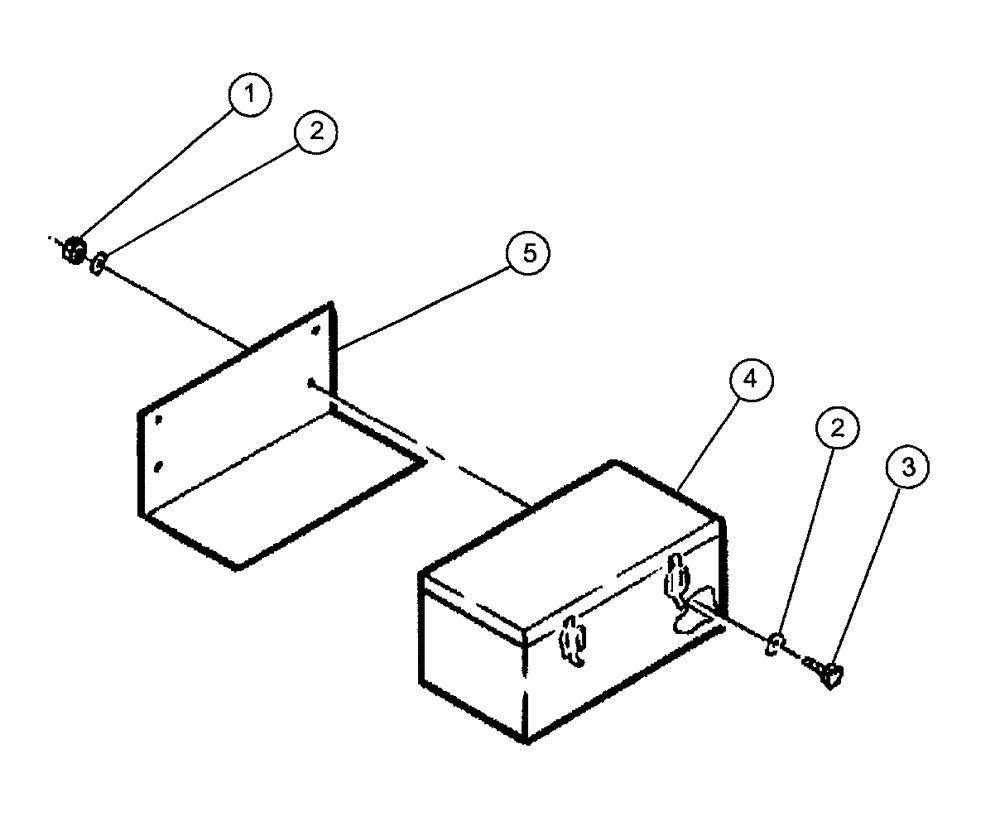 1
2
5
4
2
3