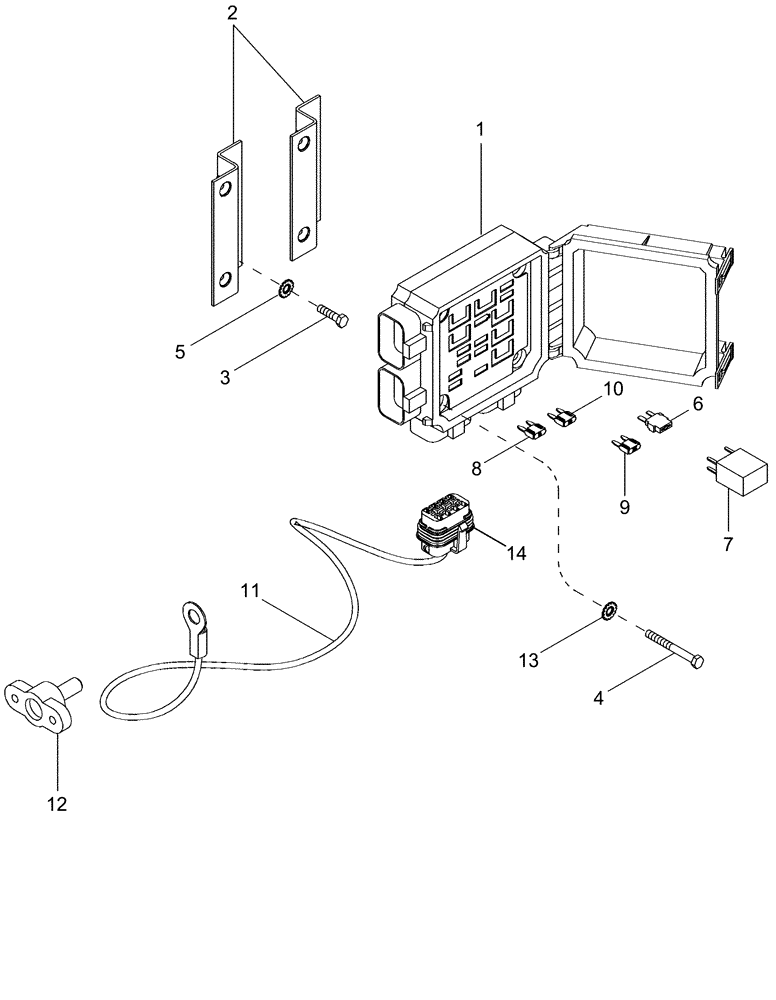 2
1
5
3
10
6
8
9
7
14
11
13
4
12