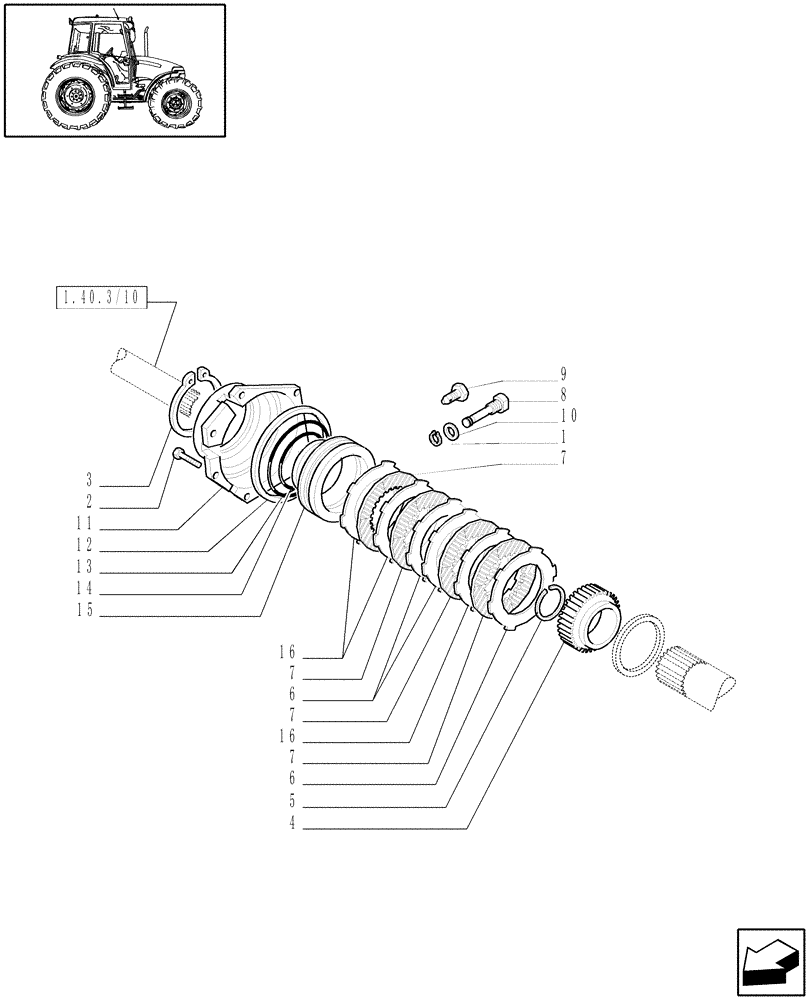 1.40.3/10

9
8
10
1
7

3
2
11
12
13
14
15

16
7
6
7
16
7
6
5
4