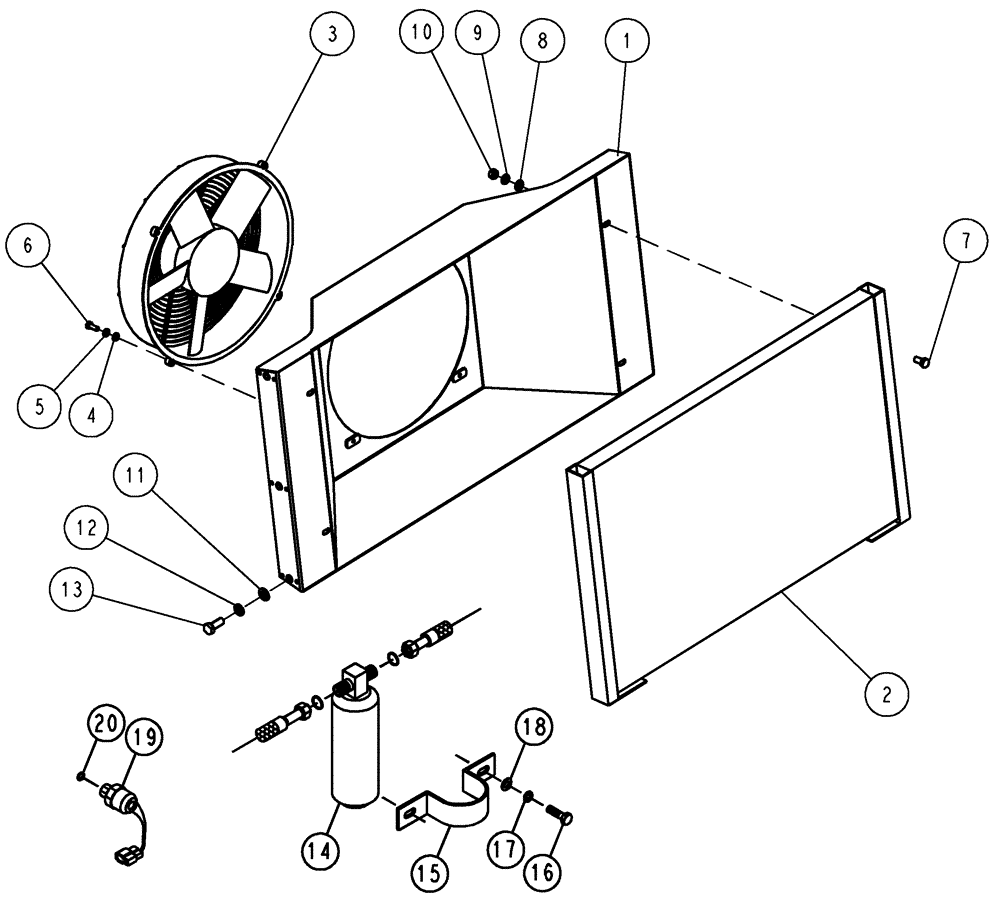 3
10
9
8
1
6
7
5
4
11
12
13
2
20
19
18
14
15
17
16