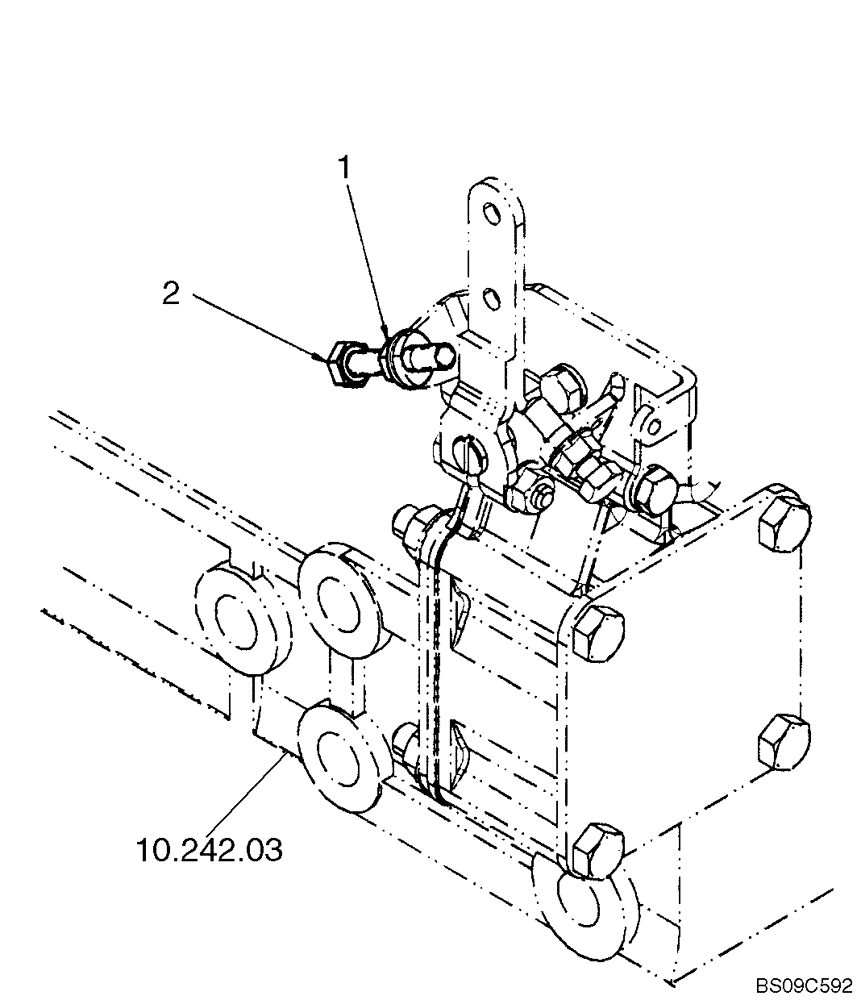 1
2
10.242.03
BS09C592