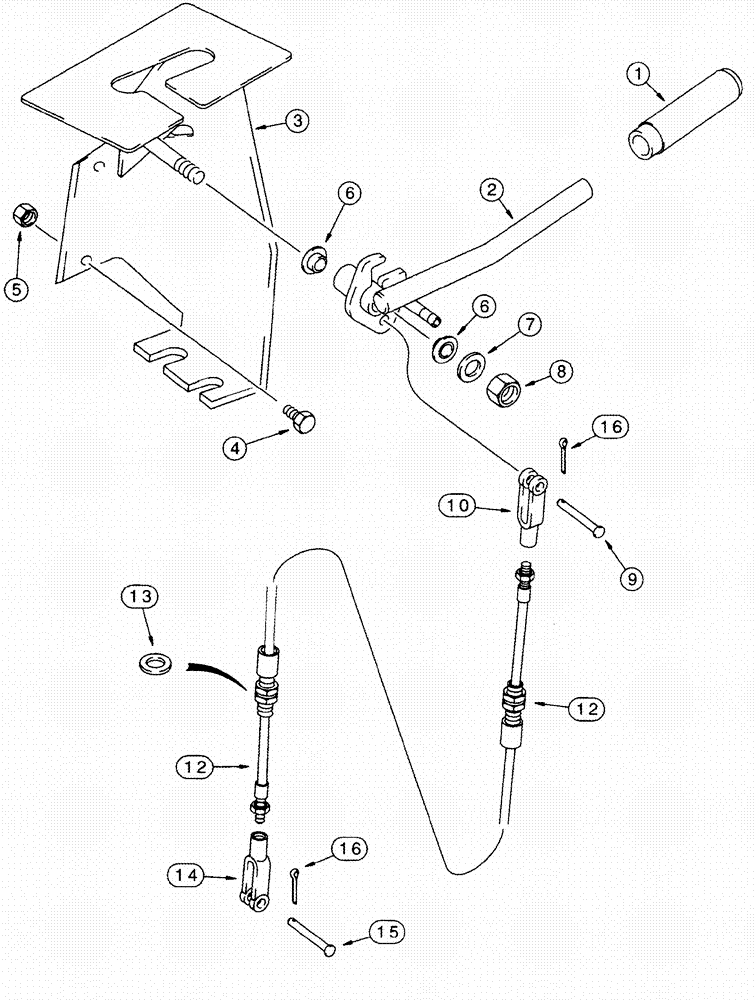 1
3
2
6
5
6
7
8
4
16
10
9
13
12
12
16
14
15