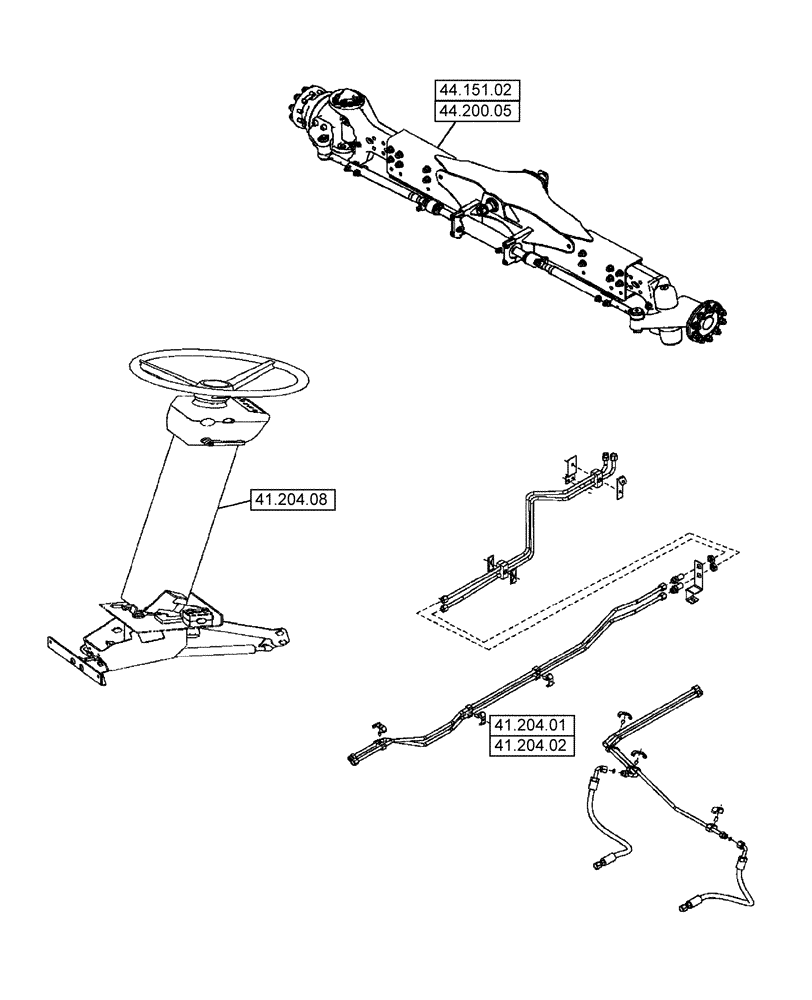 44.151.02
44.200.05

41.204.08

41.204.01
41.204.02